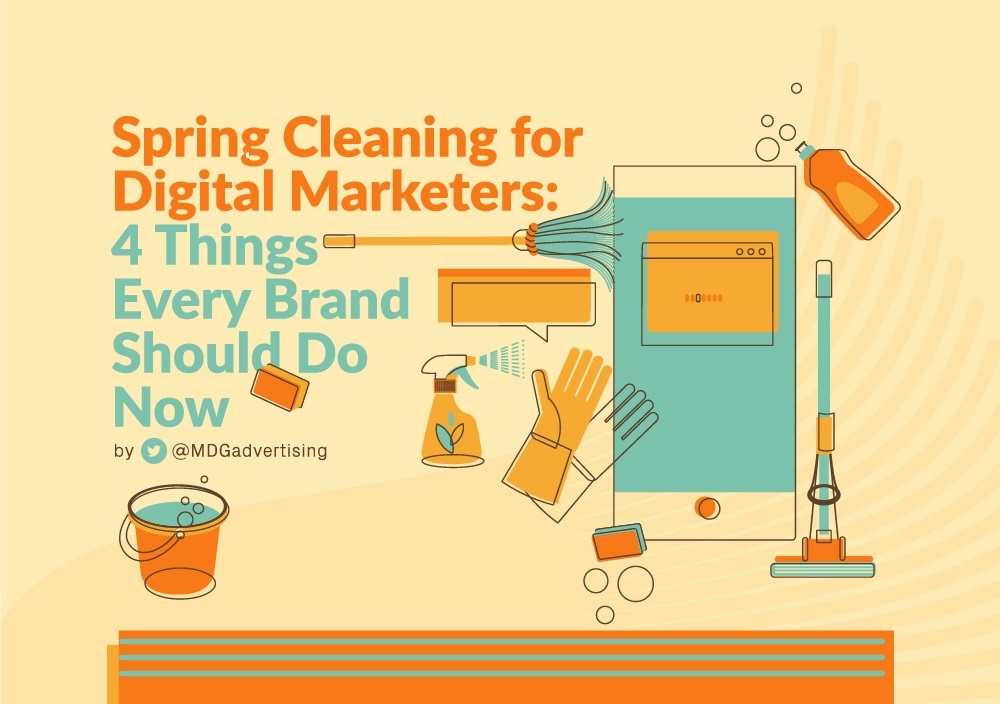 Spring Cleaning for Digital Marketers: 4 Things Every Brand Should Do Now

by @MDGadvertising