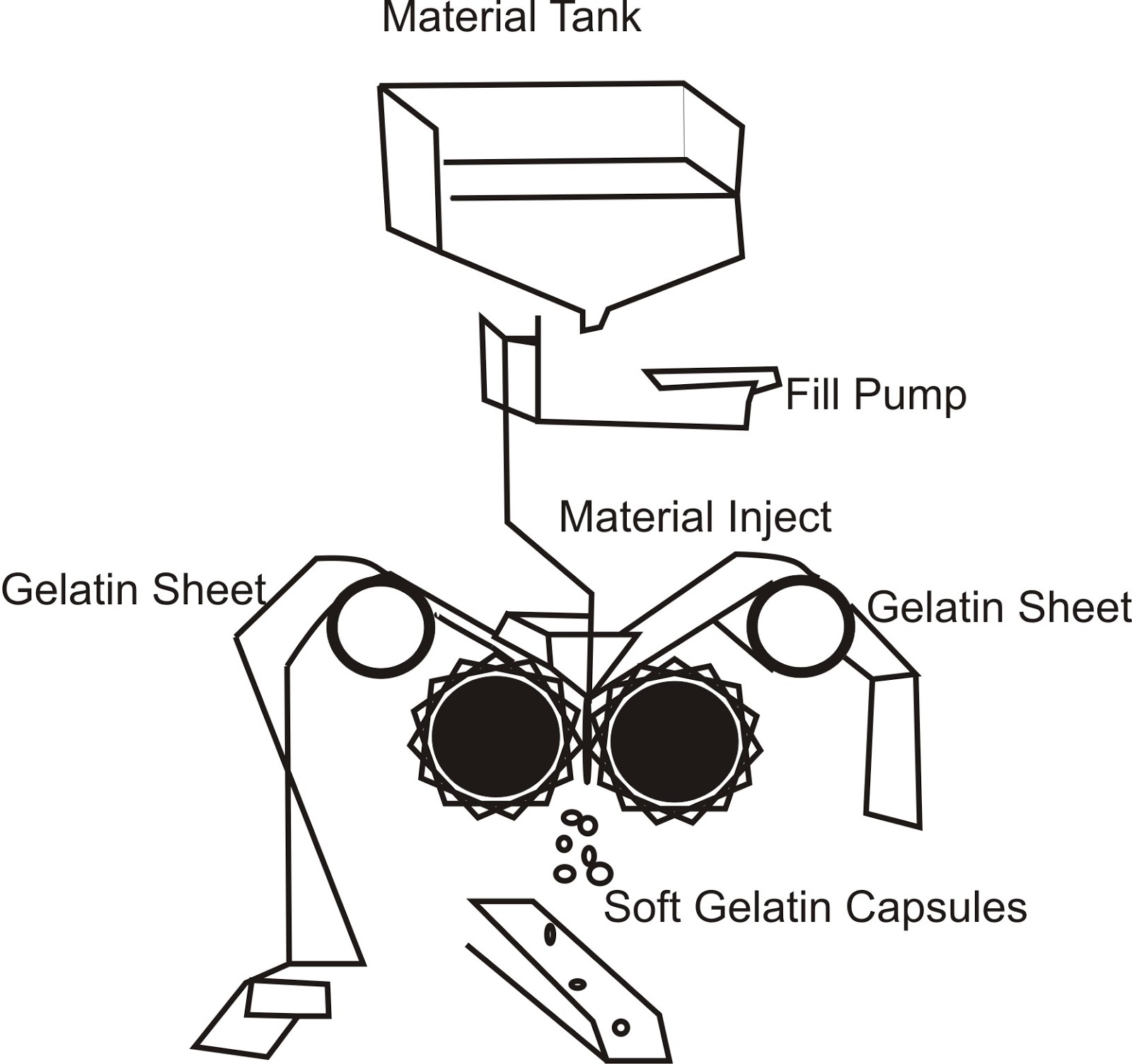 Material Tank

Fill Pump

Material Inject

Gelatin Sheet

Gelatin Sheet

Soft Gelatin Capsules