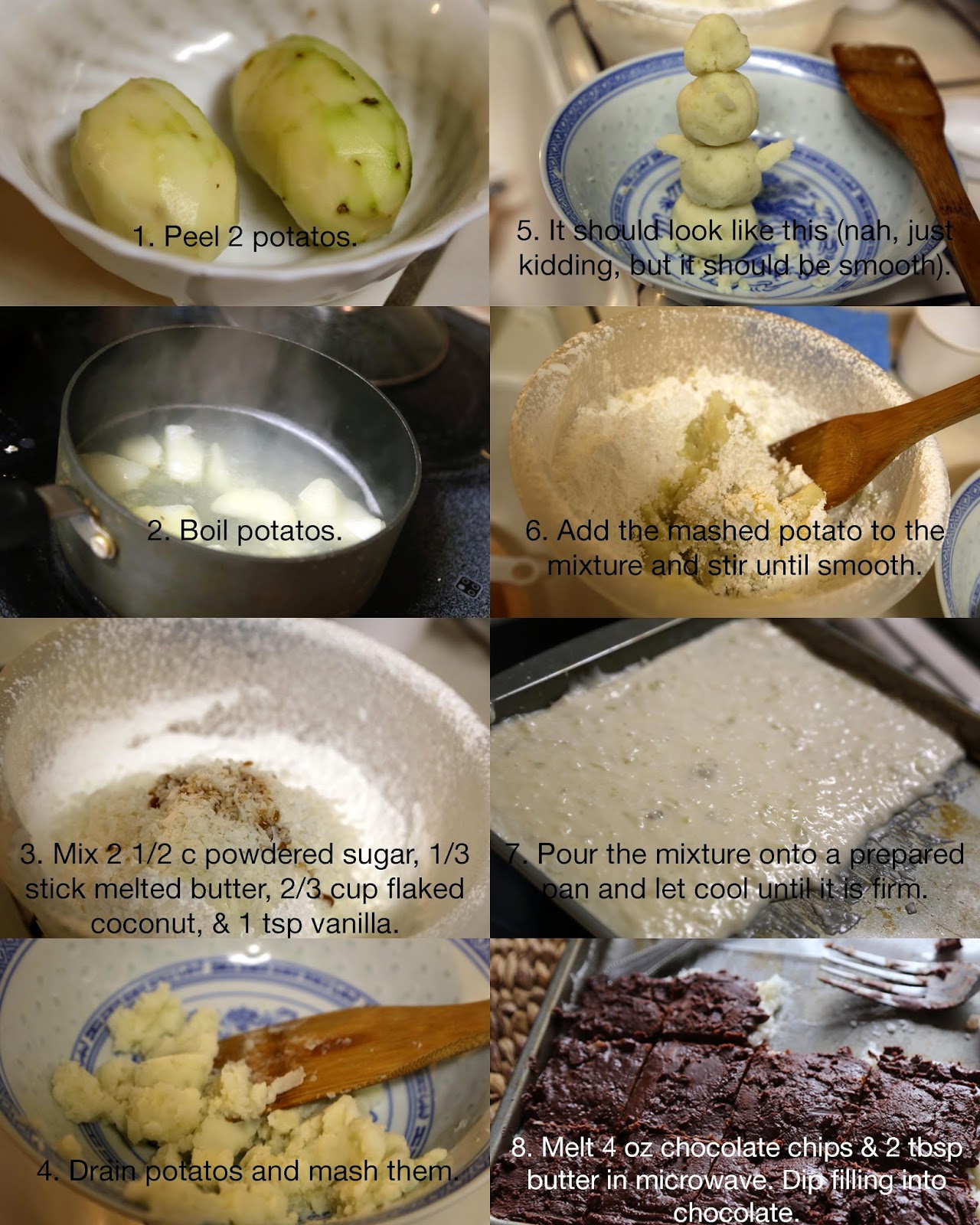 1. Peel 2 potatos.

2. Boil potatos.

3. Mix 2 1/2 c powdered sugar, 1/3 stick melted butter, 2/3 cup flaked coconut, & 1 tsp vanilla.

4. Drain potatos and mash them.

5. It should look like this (nah, just kidding, but it should be smooth).

6. Add the mashed potato to the mixture and stir until smooth.

7. Pour the mixture onto a prepared pan and let cool until it is firm.

8. Melt 4 oz chocolate chips & 2 tbsp butter in microwave. Dip filling into chocolate.