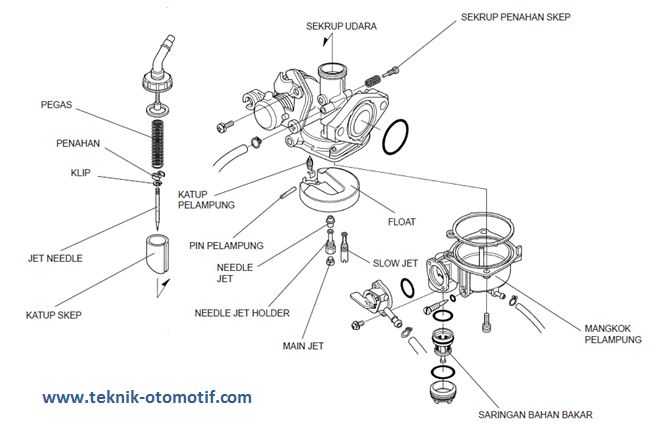 SEKRUP UDARA

SEKRUP PENAHAN SKEP

PEGAS

PENAHAN

KLIP

KATUP PELAMPUNG

FLOAT

PIN PELAMPUNG

JET NEEDLE

NEEDLE JET

SLOW JET

KATUP SKEP

NEEDLE JET HOLDER

MAIN JET

MANGKOK PELAMPUNG

SARINGAN BAHAN BAKAR

www.teknik-otomotif.com