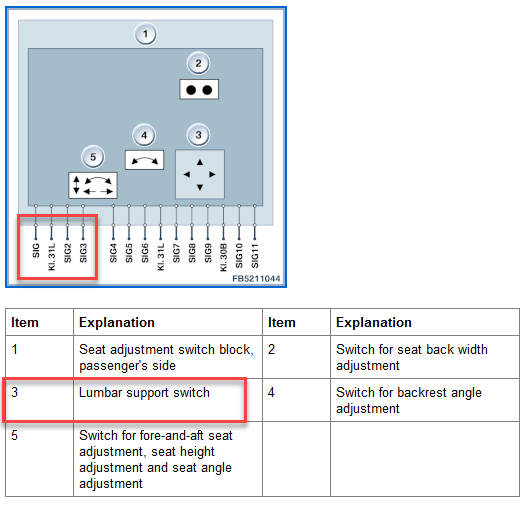 1

2

4

3

5

SIG
Kl. 31L
SIG2
SIG3
SIG4
SIG5
SIG6
Kl. 31L
SIG7
SIG8
SIG9
Kl. 30B
SIG10
SIG11

FB5211044

| Item | Explanation | Item | Explanation |
|---|---|---|---|
| 1 | Seat adjustment switch block, passenger's side | 2 | Switch for seat back width adjustment |
| 3 | Lumbar support switch | 4 | Switch for backrest angle adjustment |
| 5 | Switch for fore-and-aft seat adjustment, seat height adjustment and seat angle adjustment | | |