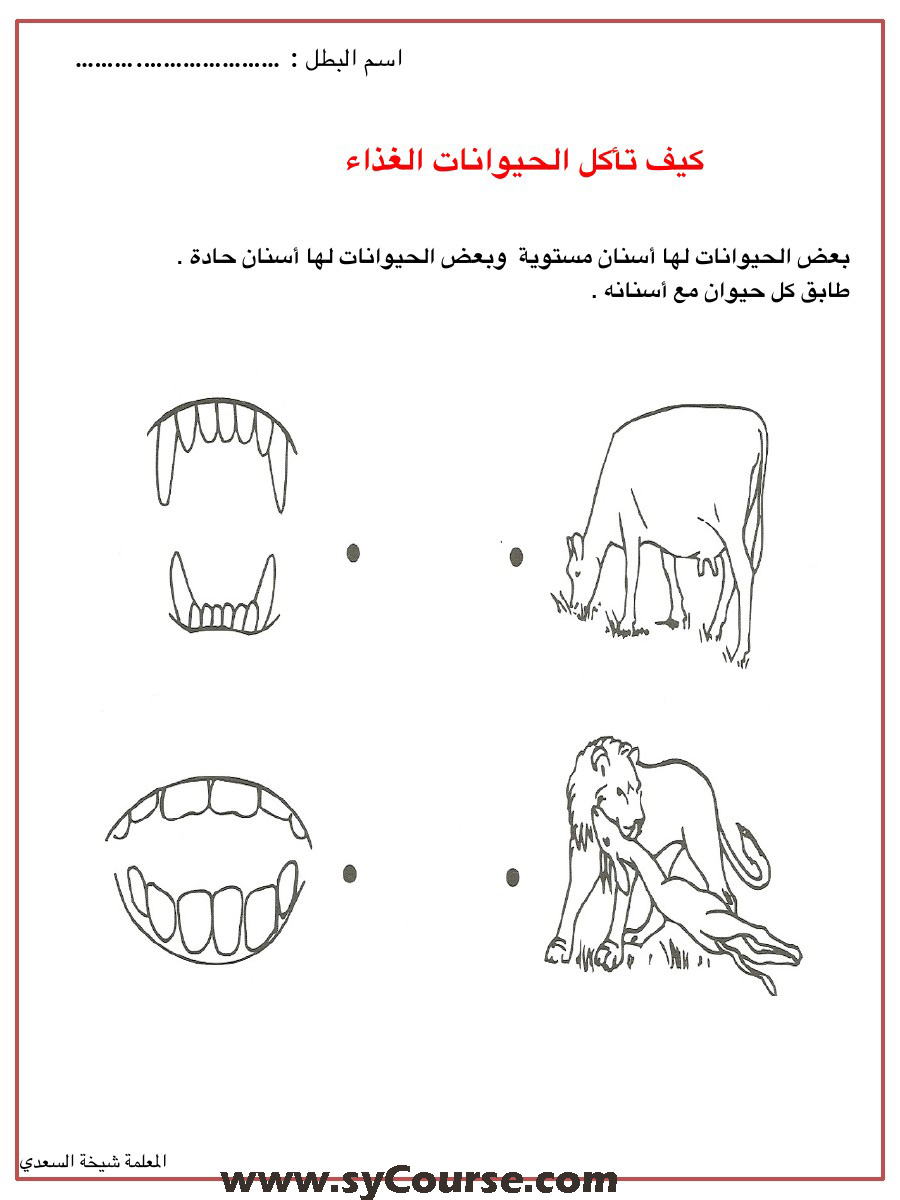 اسم البطل : ..............................

كيف تأكل الحيوانات الغذاء

بعض الحيوانات لها أسنان مستوية وبعض الحيوانات لها أسنان حادة .
طابق كل حيوان مع أسنانه .

المعلمة شيخة السعدي

www.syCourse.com