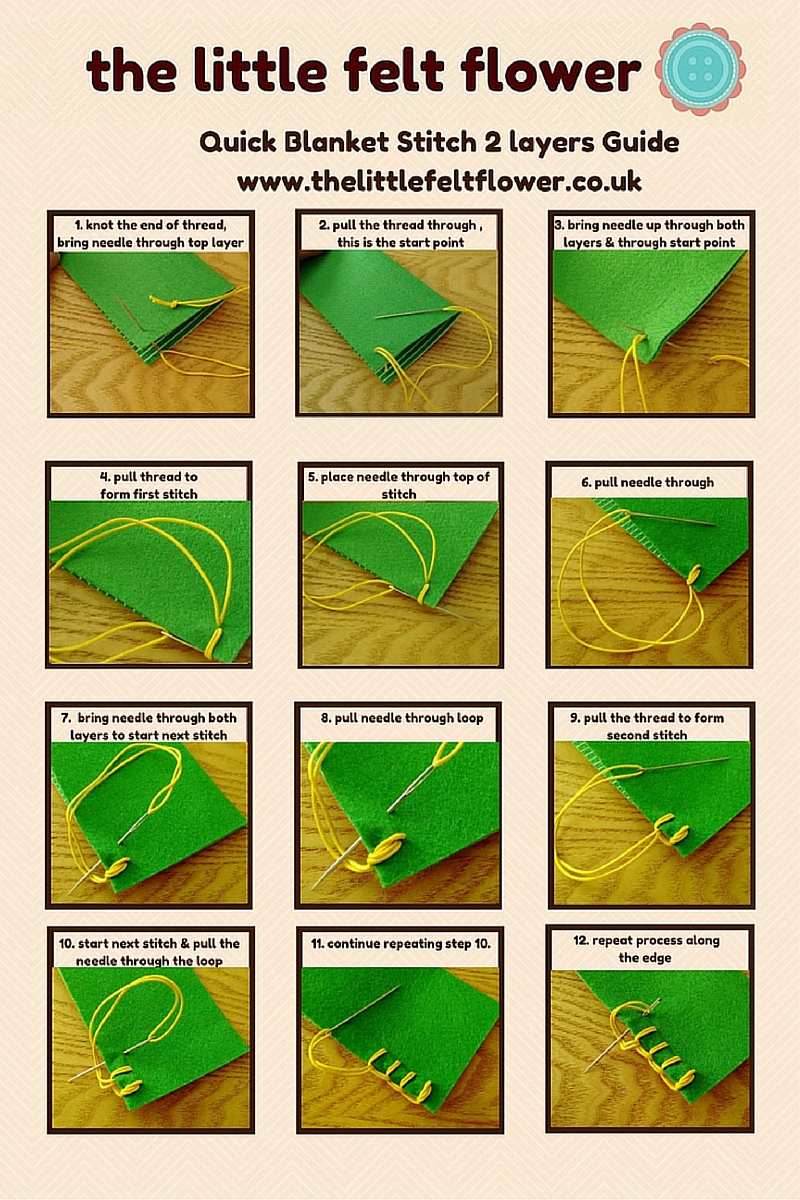 the little felt flower

Quick Blanket Stitch 2 layers Guide
www.thelittlefeltflower.co.uk

1. knot the end of thread, bring needle through top layer

2. pull the thread through , this is the start point

3. bring needle up through both layers & through start point

4. pull thread to form first stitch

5. place needle through top of stitch

6. pull needle through

7. bring needle through both layers to start next stitch

8. pull needle through loop

9. pull the thread to form second stitch

10. start next stitch & pull the needle through the loop

11. continue repeating step 10.

12. repeat process along the edge