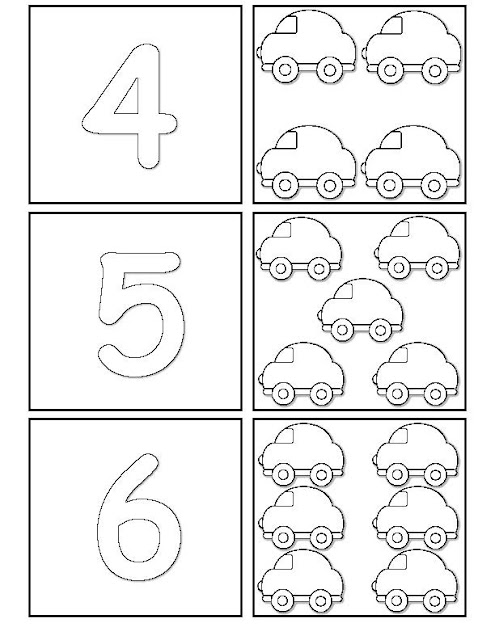 4

5

6