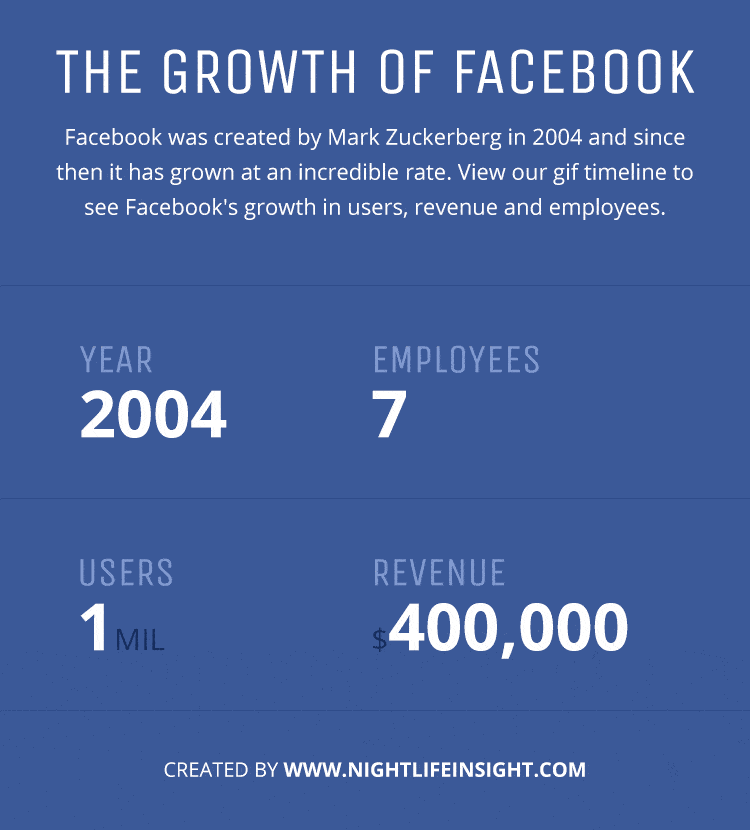 THE GROWTH OF FACEBOOK

Facebook was created by Mark Zuckerberg in 2004 and since then it has grown at an incredible rate. View our gif timeline to see Facebook's growth in users, revenue and employees.

YEAR
2004

EMPLOYEES
7

USERS
1 MIL

REVENUE
$400,000

CREATED BY WWW.NIGHTLIFEINSIGHT.COM