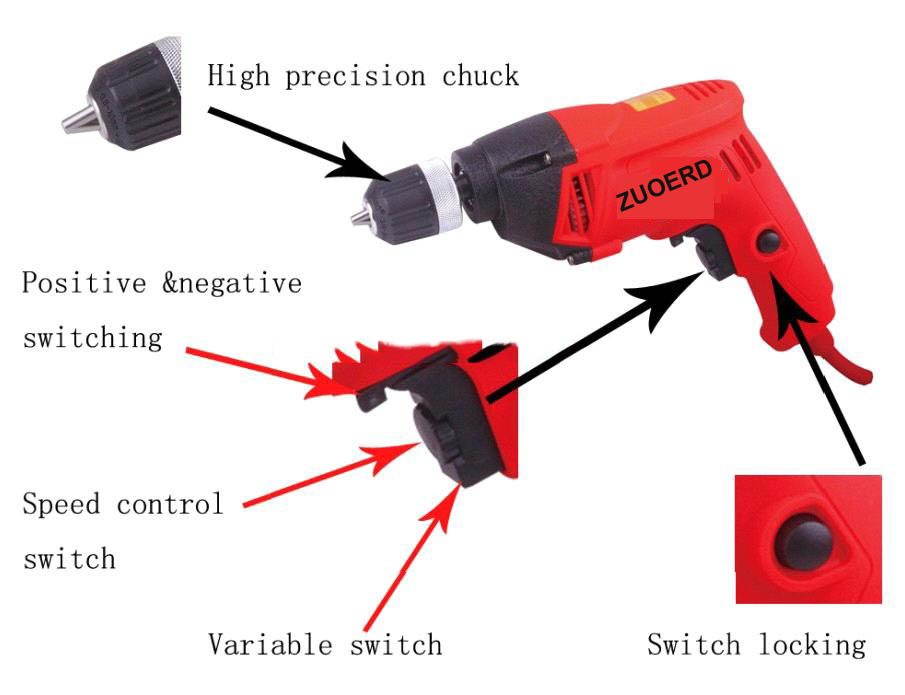 High precision chuck

ZUOERD

Positive &negative switching

Speed control switch

Variable switch

Switch locking