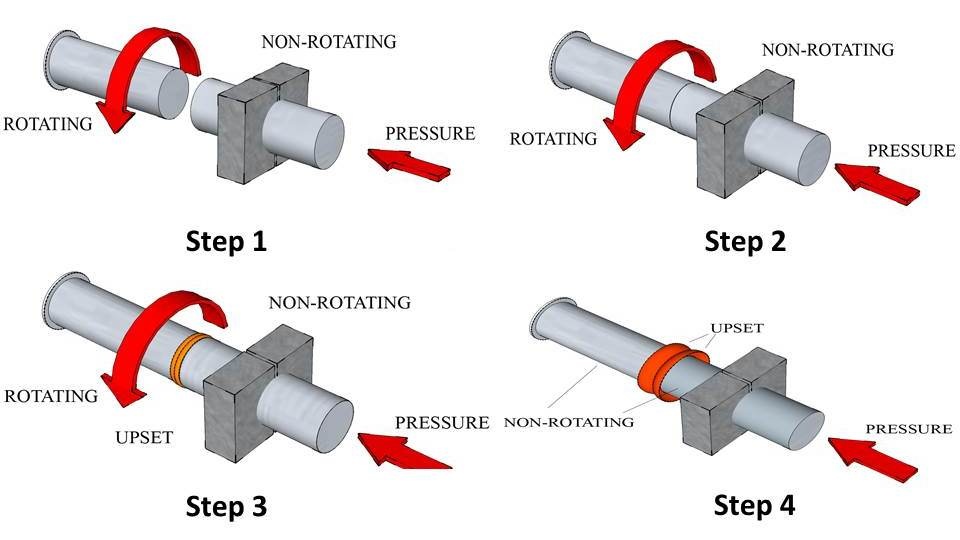 NON-ROTATING
ROTATING
PRESSURE
Step 1

NON-ROTATING
ROTATING
PRESSURE
Step 2

NON-ROTATING
ROTATING
UPSET
PRESSURE
Step 3

UPSET
NON-ROTATING
PRESSURE
Step 4