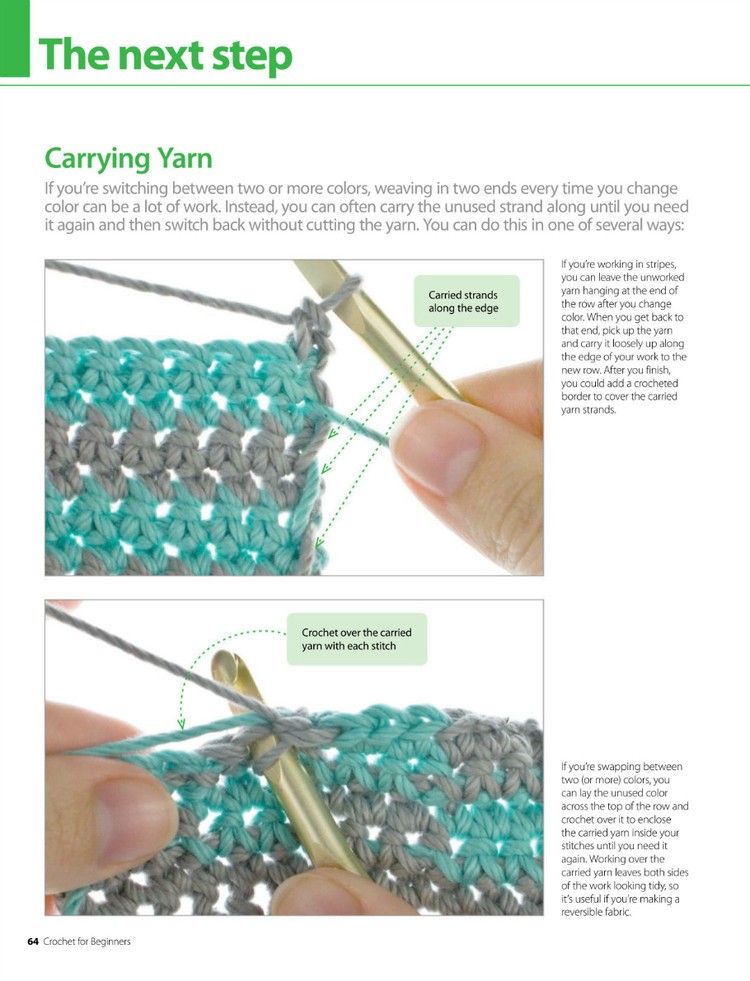 The next step

Carrying Yarn

If you're switching between two or more colors, weaving in two ends every time you change color can be a lot of work. Instead, you can often carry the unused strand along until you need it again and then switch back without cutting the yarn. You can do this in one of several ways:

Carried strands along the edge

If you're working in stripes, you can leave the unworked yarn hanging at the end of the row after you change color. When you get back to that end, pick up the yarn and carry it loosely up along the edge of your work to the new row. After you finish, you could add a crocheted border to cover the carried yarn strands.

Crochet over the carried yarn with each stitch

If you're swapping between two (or more) colors, you can lay the unused color across the top of the row and crochet over it to enclose the carried yarn inside your stitches until you need it again. Working over the carried yarn leaves both sides of the work looking tidy, so it's useful if you're making a reversible fabric.

64 Crochet for Beginners