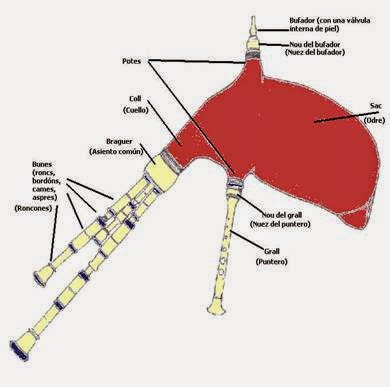 Bufador (con una válvula interna de piel)

Nou del bufador (Nuez del bufador)

Potes

Coll (Cuello)

Sac (Odre)

Braguer (Asiento común)

Bunes (roncs, bordóns, cames, aspres) (Roncones)

Nou del grall (Nuez del puntero)

Grall (Puntero)