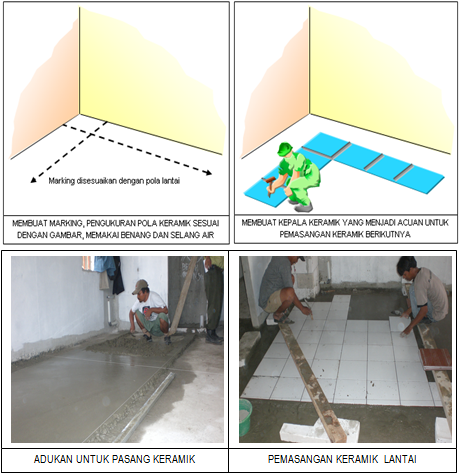 Marking disesuaikan dengan pola lantai

MEMBUAT MARKING, PENGUKURAN POLA KERAMIK SESUAI DENGAN GAMBAR, MEMAKAI BENANG DAN SELANG AIR

MEMBUAT KEPALA KERAMIK YANG MENJADI ACUAN UNTUK PEMASANGAN KERAMIK BERIKUTNYA

ADUKAN UNTUK PASANG KERAMIK

PEMASANGAN KERAMIK LANTAI