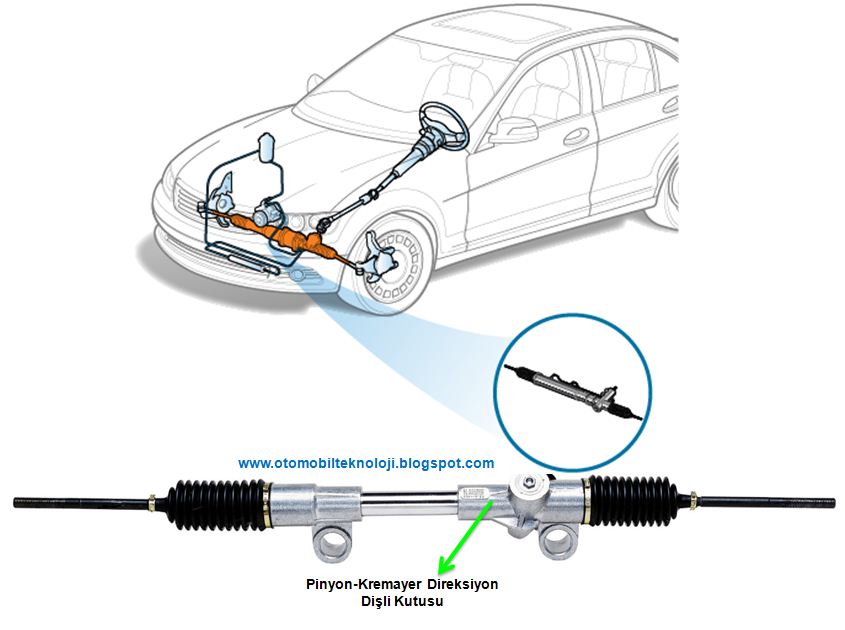 www.otomobilteknoloji.blogspot.com

Pinyon-Kremayer Direksiyon Dişli Kutusu