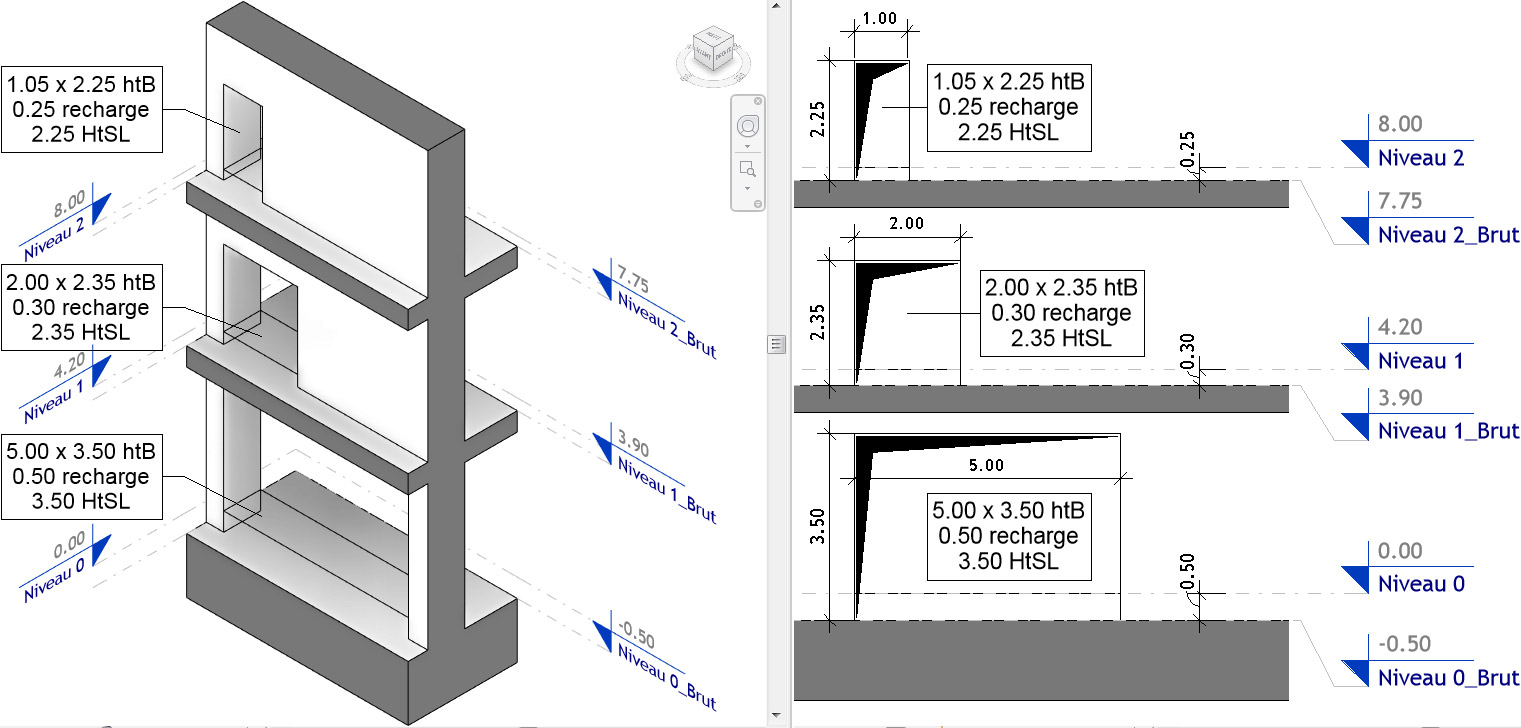 1.05 x 2.25 htB
0.25 recharge
2.25 HtSL

8.00
Niveau 2

2.00 x 2.35 htB
0.30 recharge
2.35 HtSL

4.20
Niveau 1

5.00 x 3.50 htB
0.50 recharge
3.50 HtSL

0.00
Niveau 0

7.75
Niveau 2_Brut

3.90
Niveau 1_Brut

-0.50
Niveau 0_Brut

1.00
2.25
1.05 x 2.25 htB
0.25 recharge
2.25 HtSL
0.25
8.00
Niveau 2
7.75
Niveau 2_Brut

2.00
2.35
2.00 x 2.35 htB
0.30 recharge
2.35 HtSL
0.30
4.20
Niveau 1
3.90
Niveau 1_Brut

5.00
3.50
5.00 x 3.50 htB
0.50 recharge
3.50 HtSL
0.50
0.00
Niveau 0
-0.50
Niveau 0_Brut