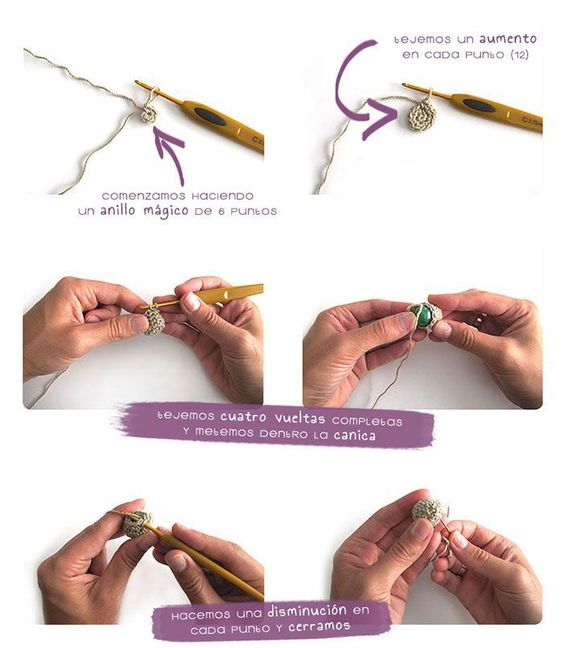 comenzamos haciendo un anillo mágico de 6 puntos

tejemos un aumento en cada punto (12)

tejemos cuatro vueltas completas y metemos dentro la canica

hacemos una disminución en cada punto y cerramos