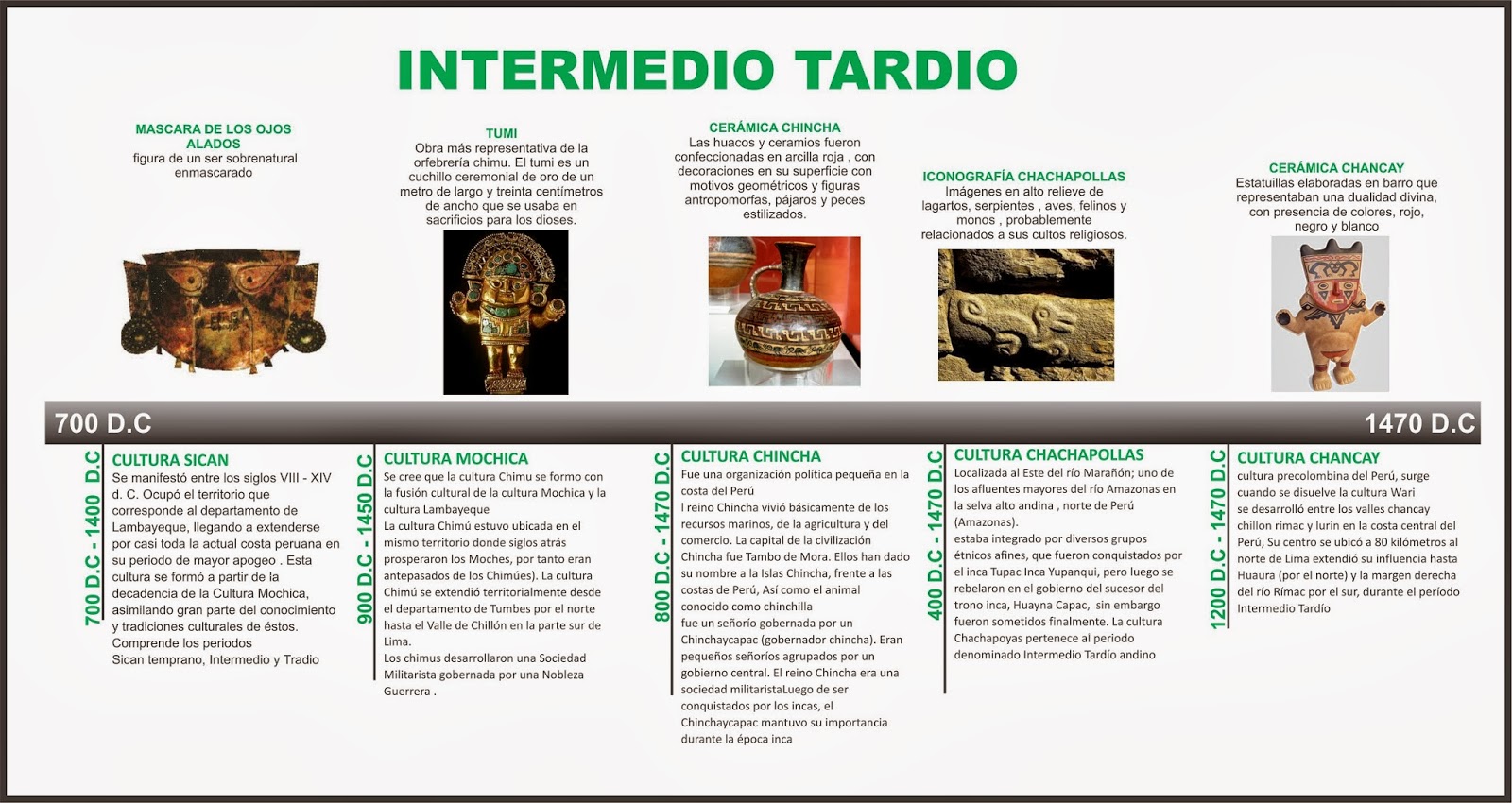 INTERMEDIO TARDIO

MASCARA DE LOS OJOS ALADOS
figura de un ser sobrenatural enmascarado

TUMI
Obra más representativa de la orfebrería chimu. El tumi es un cuchillo ceremonial de oro de un metro de largo y treinta centímetros de ancho que se usaba en sacrificios para los dioses.

CERÁMICA CHINCHA
Las huacos y ceramios fueron confeccionadas en arcilla roja , con decoraciones en su superficie con motivos geométricos y figuras antropomorfas, pájaros y peces estilizados.

ICONOGRAFÍA CHACHAPOLLAS
Imágenes en alto relieve de lagartos, serpientes , aves, felinos y monos , probablemente relacionados a sus cultos religiosos.

CERÁMICA CHANCAY
Estatuillas elaboradas en barro que representaban una dualidad divina, con presencia de colores, rojo, negro y blanco

700 D.C

1470 D.C

700 D.C - 1400 D.C

CULTURA SICAN
Se manifestó entre los siglos VIII - XIV d. C. Ocupó el territorio que corresponde al departamento de Lambayeque, llegando a extenderse por casi toda la actual costa peruana en su periodo de mayor apogeo . Esta cultura se formó a partir de la decadencia de la Cultura Mochica, asimilando gran parte del conocimiento y tradiciones culturales de éstos. Comprende los periodos Sican temprano, Intermedio y Tradio

900 D.C - 1450 D.C

CULTURA MOCHICA
Se cree que la cultura Chimu se formo con la fusión cultural de la cultura Mochica y la cultura Lambayeque
La cultura Chimú estuvo ubicada en el mismo territorio donde siglos atrás prosperaron los Moches, por tanto eran antepasados de los Chimúes). La cultura Chimú se extendió territorialmente desde el departamento de Tumbes por el norte hasta el Valle de Chillón en la parte sur de Lima.
Los chimus desarrollaron una Sociedad Militarista gobernada por una Nobleza Guerrera .

800 D.C - 1470 D.C

CULTURA CHINCHA
Fue una organización política pequeña en la costa del Perú
l reino Chincha vivió básicamente de los recursos marinos, de la agricultura y del comercio. La capital de la civilización Chincha fue Tambo de Mora. Ellos han dado su nombre a la Islas Chincha, frente a las costas de Perú, Así como el animal conocido como chinchilla
fue un señorío gobernada por un Chinchaycapac (gobernador chincha). Eran pequeños señoríos agrupados por un gobierno central. El reino Chincha era una sociedad militaristaLuego de ser conquistados por los incas, el Chinchaycapac mantuvo su importancia durante la época inca

400 D.C - 1470 D.C

CULTURA CHACHAPOLLAS
Localizada al Este del río Marañón; uno de los afluentes mayores del río Amazonas en la selva alto andina , norte de Perú (Amazonas).
estaba integrado por diversos grupos étnicos afines, que fueron conquistados por el inca Tupac Inca Yupanqui, pero luego se rebelaron en el gobierno del sucesor del trono inca, Huayna Capac, sin embargo fueron sometidos finalmente. La cultura Chachapoyas pertenece al periodo denominado Intermedio Tardío andino

1200 D.C - 1470 D.C

CULTURA CHANCAY
cultura precolombina del Perú, surge cuando se disuelve la cultura Wari se desarrolló entre los valles chancay chillon rimac y lurin en la costa central del Perú, Su centro se ubicó a 80 kilómetros al norte de Lima extendió su influencia hasta Huaura (por el norte) y la margen derecha del río Rímac por el sur, durante el período Intermedio Tardío