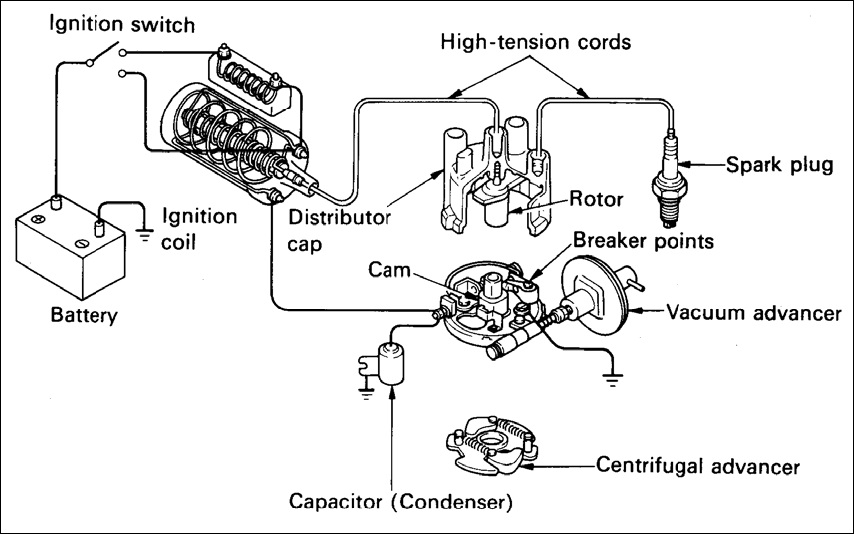 Ignition switch

High-tension cords

Spark plug

Ignition coil

Distributor cap

Rotor

Breaker points

Cam

Battery

Vacuum advancer

Centrifugal advancer

Capacitor (Condenser)