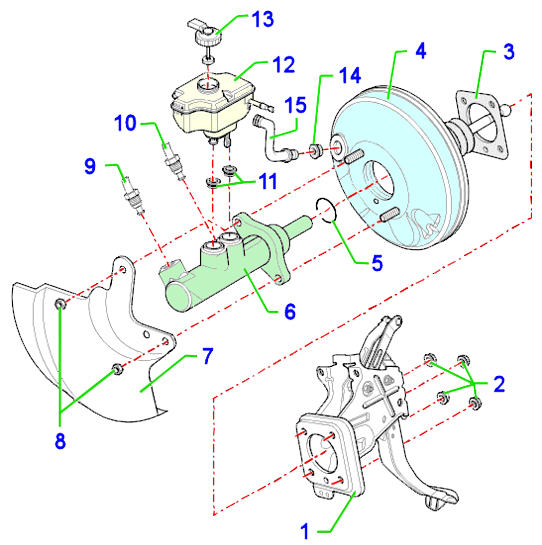 13
12
4
3
14
15
10
9
11
5
6
7
8
2
1