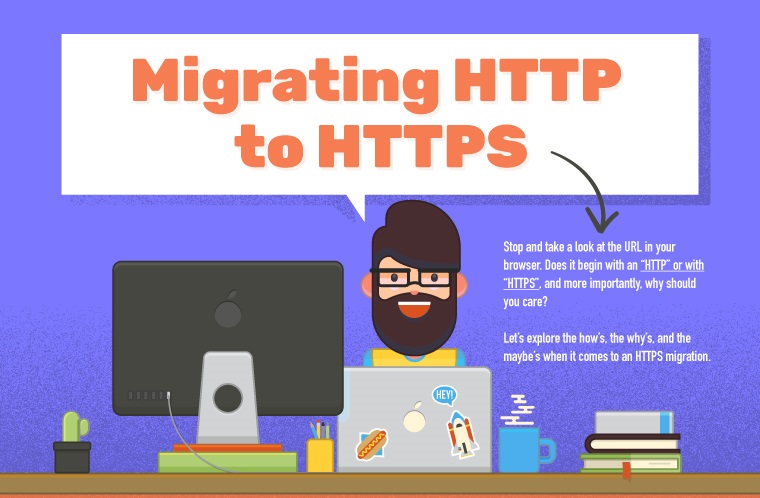 Migrating HTTP to HTTPS

Stop and take a look at the URL in your browser. Does it begin with an "HTTP" or with "HTTPS", and more importantly, why should you care?

Let's explore the how's, the why's, and the maybe's when it comes to an HTTPS migration.

HEY!