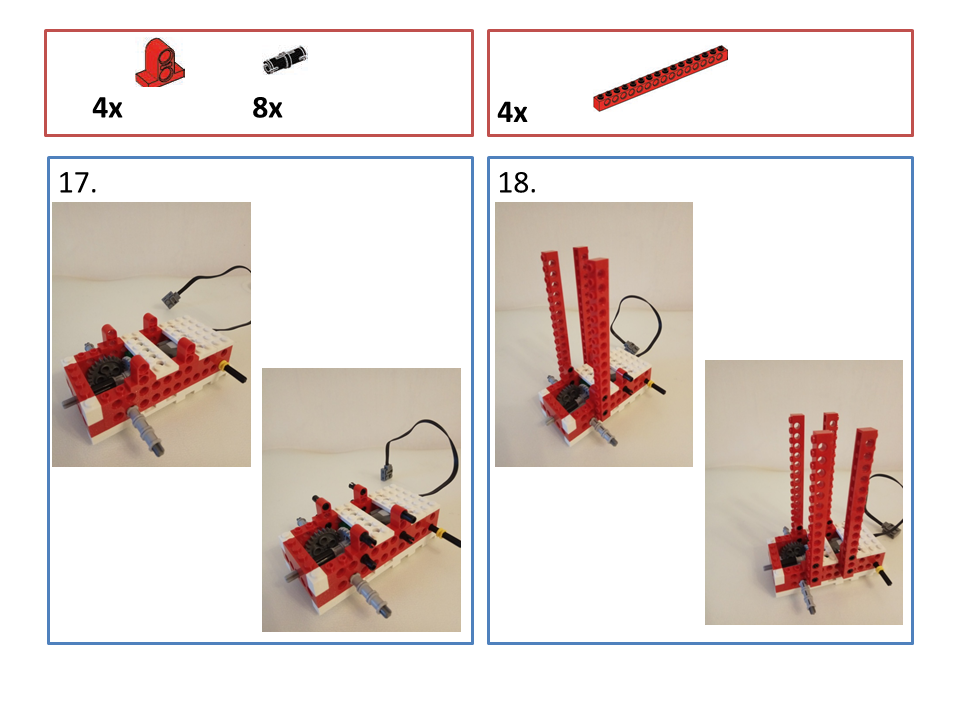 4x 8x

4x

17.

18.