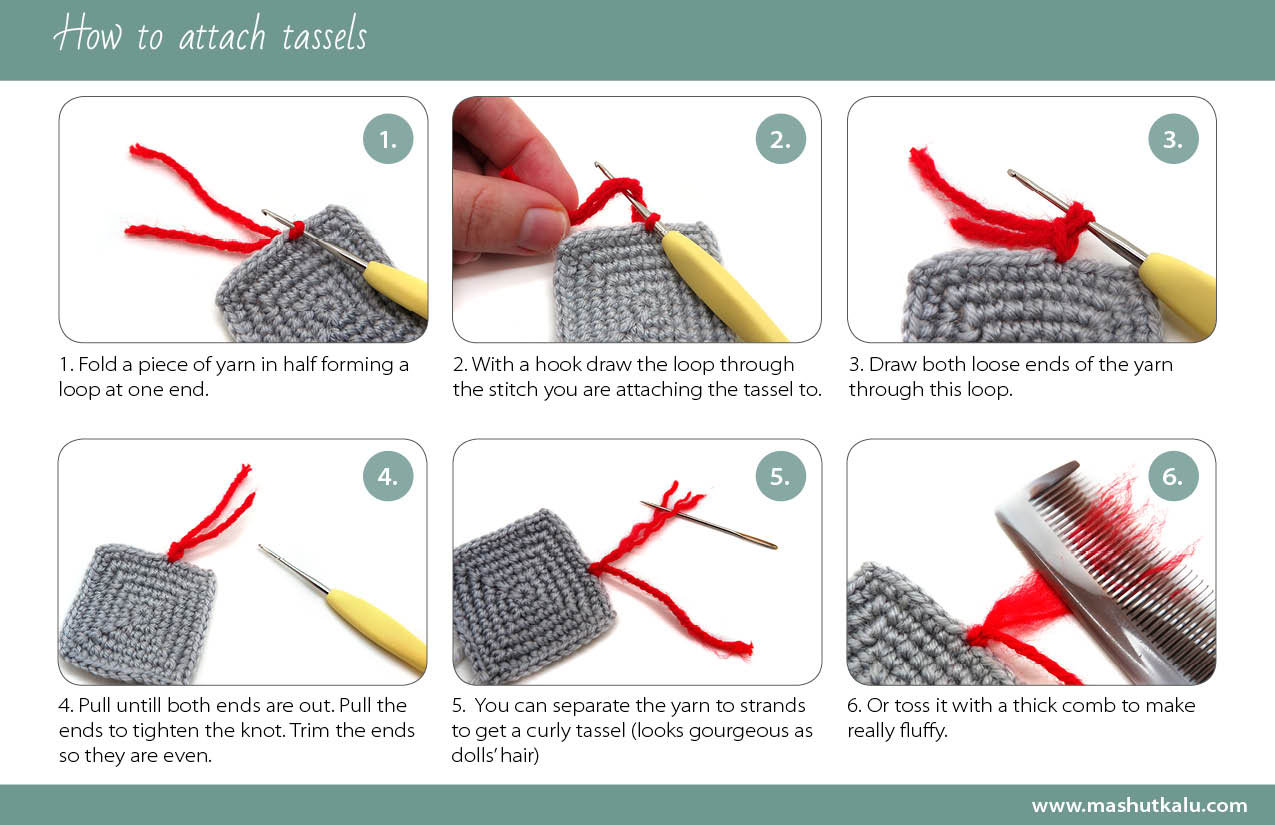 How to attach tassels

1.

1. Fold a piece of yarn in half forming a loop at one end.

2.

2. With a hook draw the loop through the stitch you are attaching the tassel to.

3.

3. Draw both loose ends of the yarn through this loop.

4.

4. Pull untill both ends are out. Pull the ends to tighten the knot. Trim the ends so they are even.

5.

5. You can separate the yarn to strands to get a curly tassel (looks gourgeous as dolls' hair)

6.

6. Or toss it with a thick comb to make really fluffy.

www.mashutkalu.com