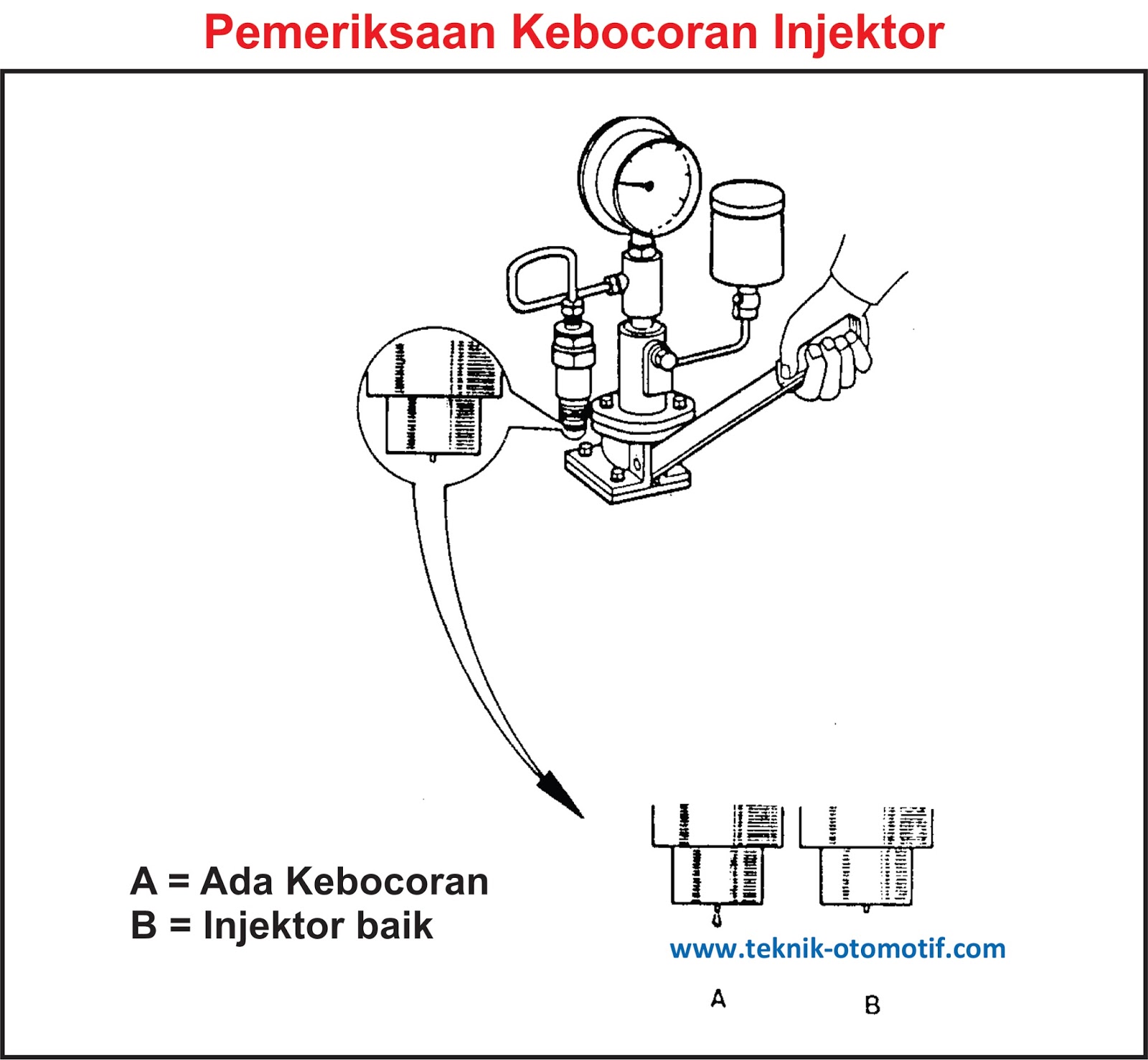 Pemeriksaan Kebocoran Injektor

A = Ada Kebocoran
B = Injektor baik

www.teknik-otomotif.com

A

B