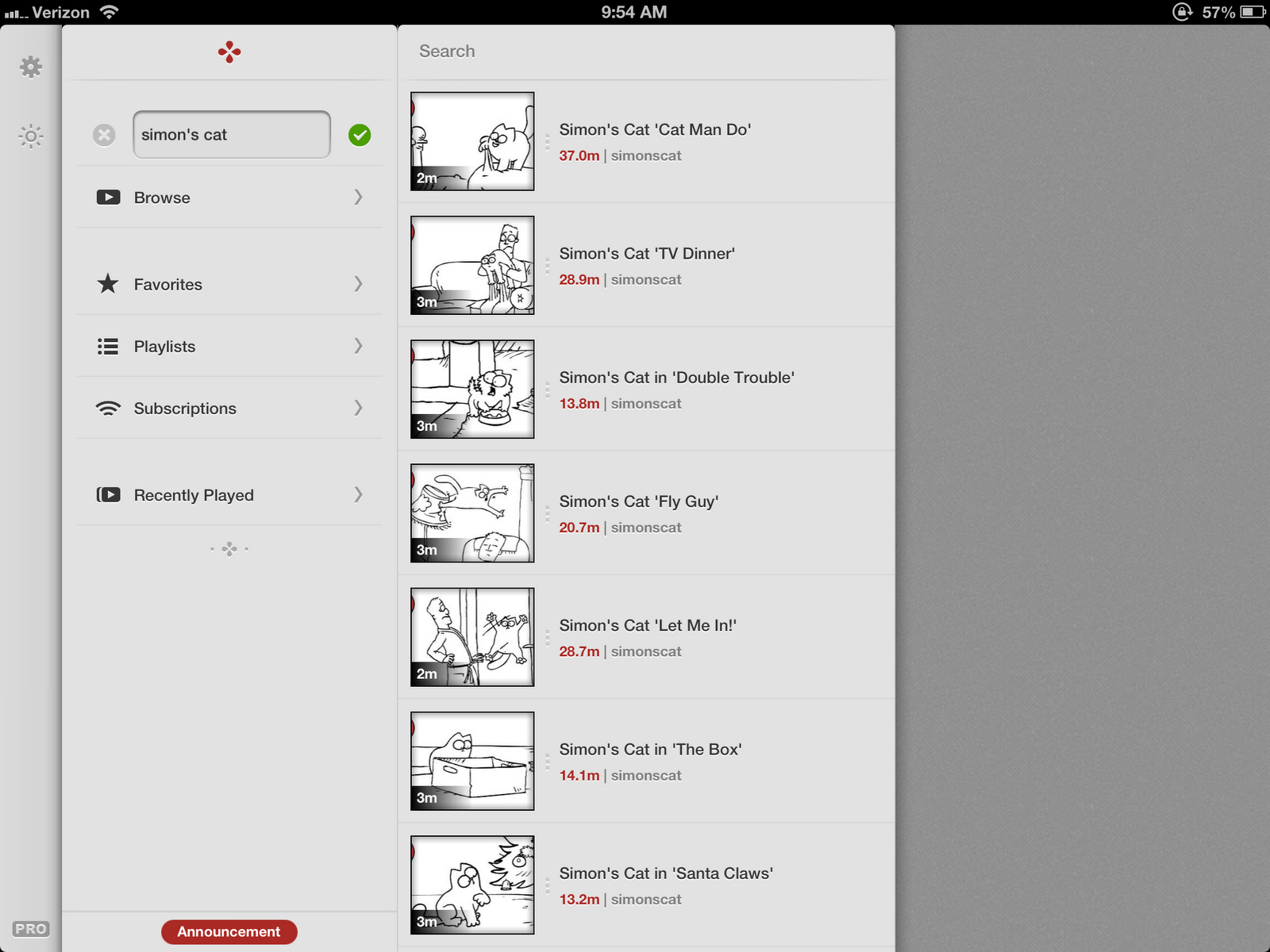 Verizon 9:54 AM 57%

simon's cat

Browse

Favorites

Playlists

Subscriptions

Recently Played

PRO

Announcement

Search

2m
Simon's Cat 'Cat Man Do'
37.0m | simonscat

3m
Simon's Cat 'TV Dinner'
28.9m | simonscat

3m
Simon's Cat in 'Double Trouble'
13.8m | simonscat

3m
Simon's Cat 'Fly Guy'
20.7m | simonscat

2m
Simon's Cat 'Let Me In!'
28.7m | simonscat

3m
Simon's Cat in 'The Box'
14.1m | simonscat

3m
Simon's Cat in 'Santa Claws'
13.2m | simonscat