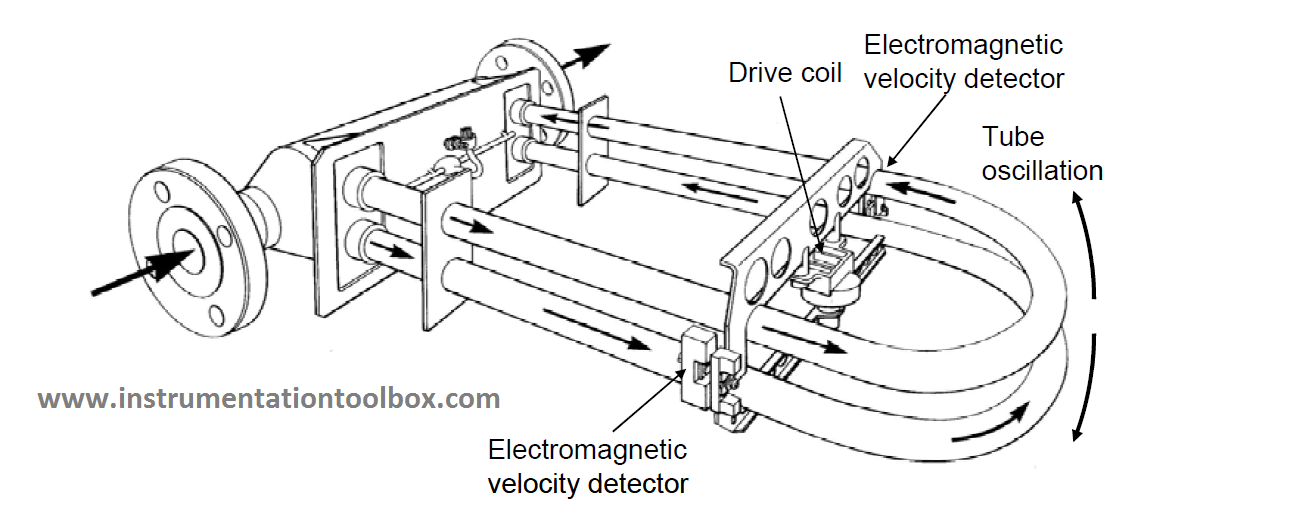 Drive coil

Electromagnetic velocity detector

Tube oscillation

www.instrumentationtoolbox.com

Electromagnetic velocity detector