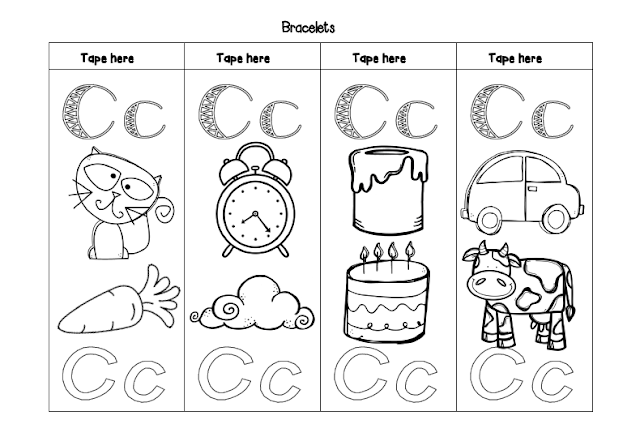 Bracelets

| Tape here | Tape here | Tape here | Tape here |
|---|---|---|---|
| Cc | Cc | Cc | Cc |
| Cc | Cc | Cc | Cc |