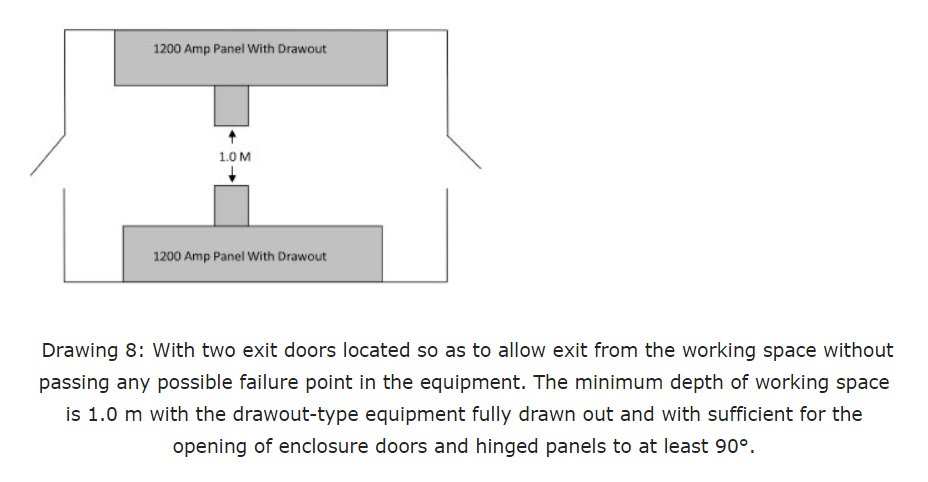 1200 Amp Panel With Drawout

1.0 M

1200 Amp Panel With Drawout

Drawing 8: With two exit doors located so as to allow exit from the working space without passing any possible failure point in the equipment. The minimum depth of working space is 1.0 m with the drawout-type equipment fully drawn out and with sufficient for the opening of enclosure doors and hinged panels to at least 90°.