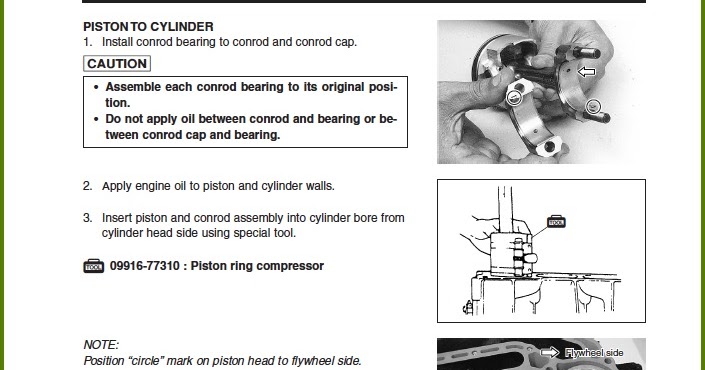 PISTON TO CYLINDER
1. Install conrod bearing to conrod and conrod cap.

CAUTION

• Assemble each conrod bearing to its original position.
• Do not apply oil between conrod and bearing or between conrod cap and bearing.

2. Apply engine oil to piston and cylinder walls.

3. Insert piston and conrod assembly into cylinder bore from cylinder head side using special tool.

TOOL 09916-77310 : Piston ring compressor

TOOL

NOTE:
Position "circle" mark on piston head to flywheel side.

Flywheel side