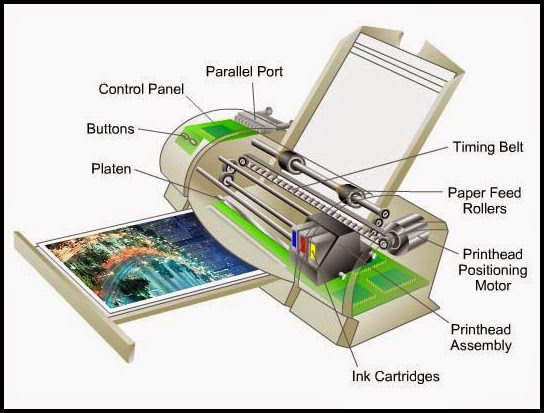 Parallel Port
Control Panel
Buttons
Platen
Timing Belt
Paper Feed Rollers
Printhead Positioning Motor
Printhead Assembly
Ink Cartridges