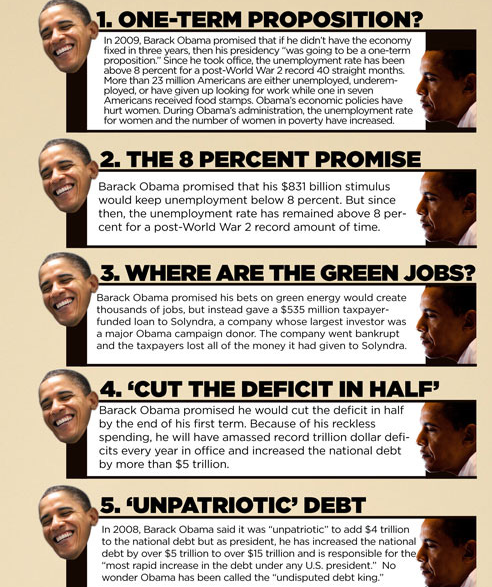 1. ONE-TERM PROPOSITION?

In 2009, Barack Obama promised that if he didn't have the economy fixed in three years, then his presidency "was going to be a one-term proposition." Since he took office, the unemployment rate has been above 8 percent for a post-World War 2 record 40 straight months. More than 23 million Americans are either unemployed, underemployed, or have given up looking for work while one in seven Americans received food stamps. Obama's economic policies have hurt women. During Obama's administration, the unemployment rate for women and the number of women in poverty have increased.

2. THE 8 PERCENT PROMISE

Barack Obama promised that his $831 billion stimulus would keep unemployment below 8 percent. But since then, the unemployment rate has remained above 8 percent for a post-World War 2 record amount of time.

3. WHERE ARE THE GREEN JOBS?

Barack Obama promised his bets on green energy would create thousands of jobs, but instead gave a $535 million taxpayer-funded loan to Solyndra, a company whose largest investor was a major Obama campaign donor. The company went bankrupt and the taxpayers lost all of the money it had given to Solyndra.

4. 'CUT THE DEFICIT IN HALF'

Barack Obama promised he would cut the deficit in half by the end of his first term. Because of his reckless spending, he will have amassed record trillion dollar deficits every year in office and increased the national debt by more than $5 trillion.

5. 'UNPATRIOTIC' DEBT

In 2008, Barack Obama said it was "unpatriotic" to add $4 trillion to the national debt but as president, he has increased the national debt by over $5 trillion to over $15 trillion and is responsible for the "most rapid increase in the debt under any U.S. president." No wonder Obama has been called the "undisputed debt king."