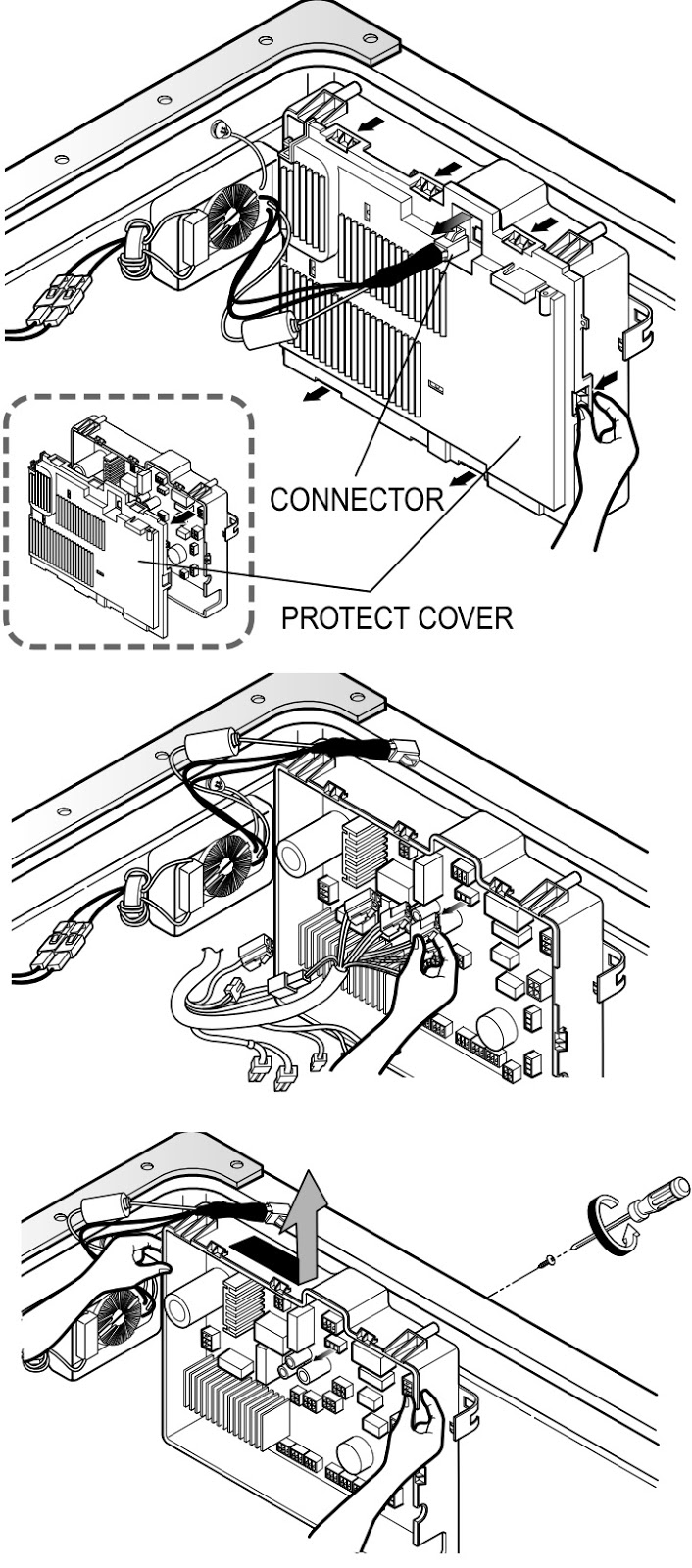 CONNECTOR

PROTECT COVER