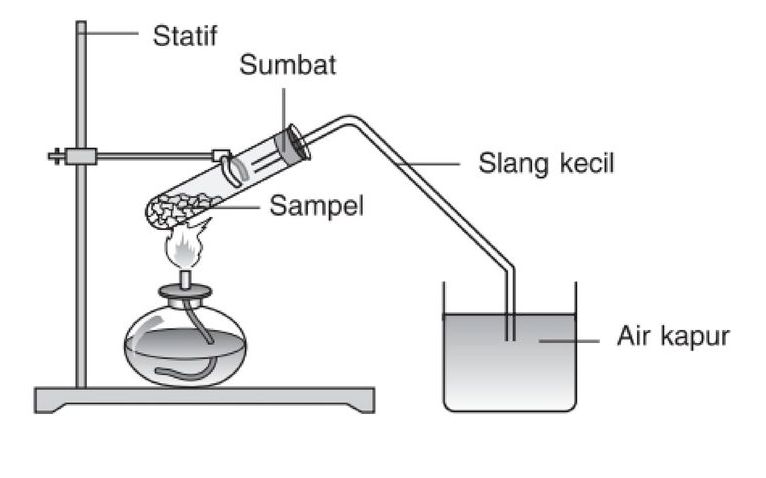 Statif
Sumbat
Slang kecil
Sampel
Air kapur