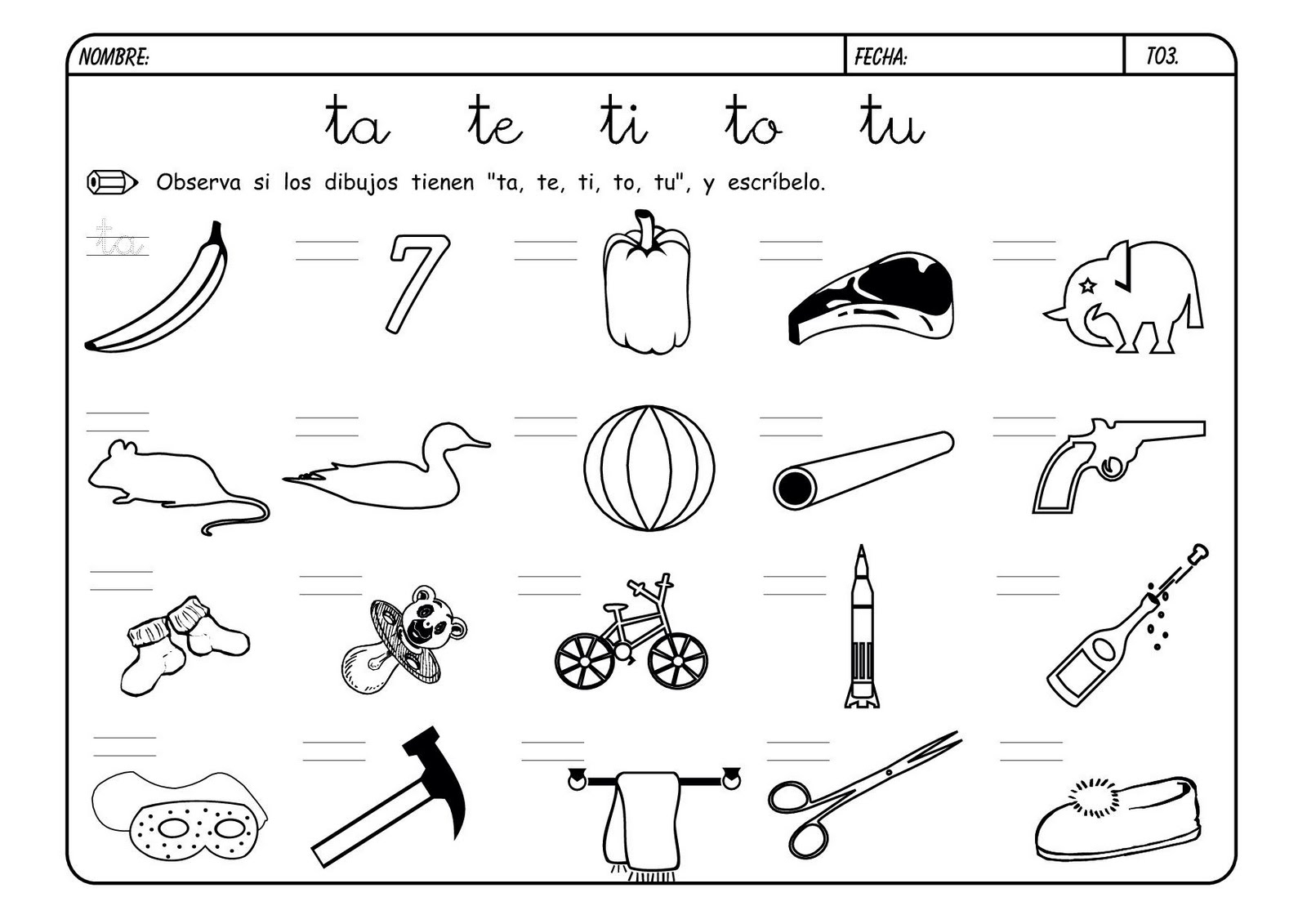 NOMBRE: FECHA: TO3.

ta te ti to tu

Observa si los dibujos tienen "ta, te, ti, to, tu", y escríbelo.

ta

7