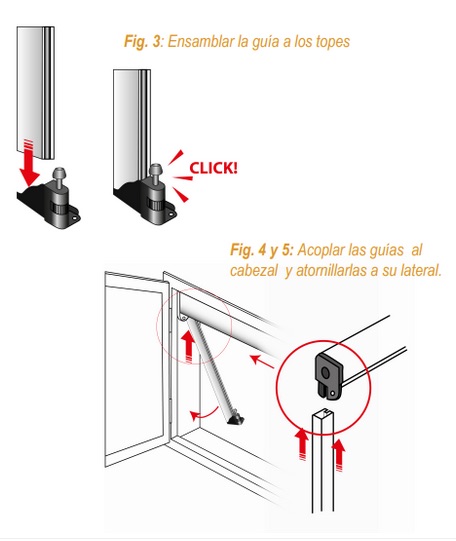 Fig. 3: Ensamblar la guía a los topes

CLICK!

Fig. 4 y 5: Acoplar las guías al cabezal y atornillarlas a su lateral.