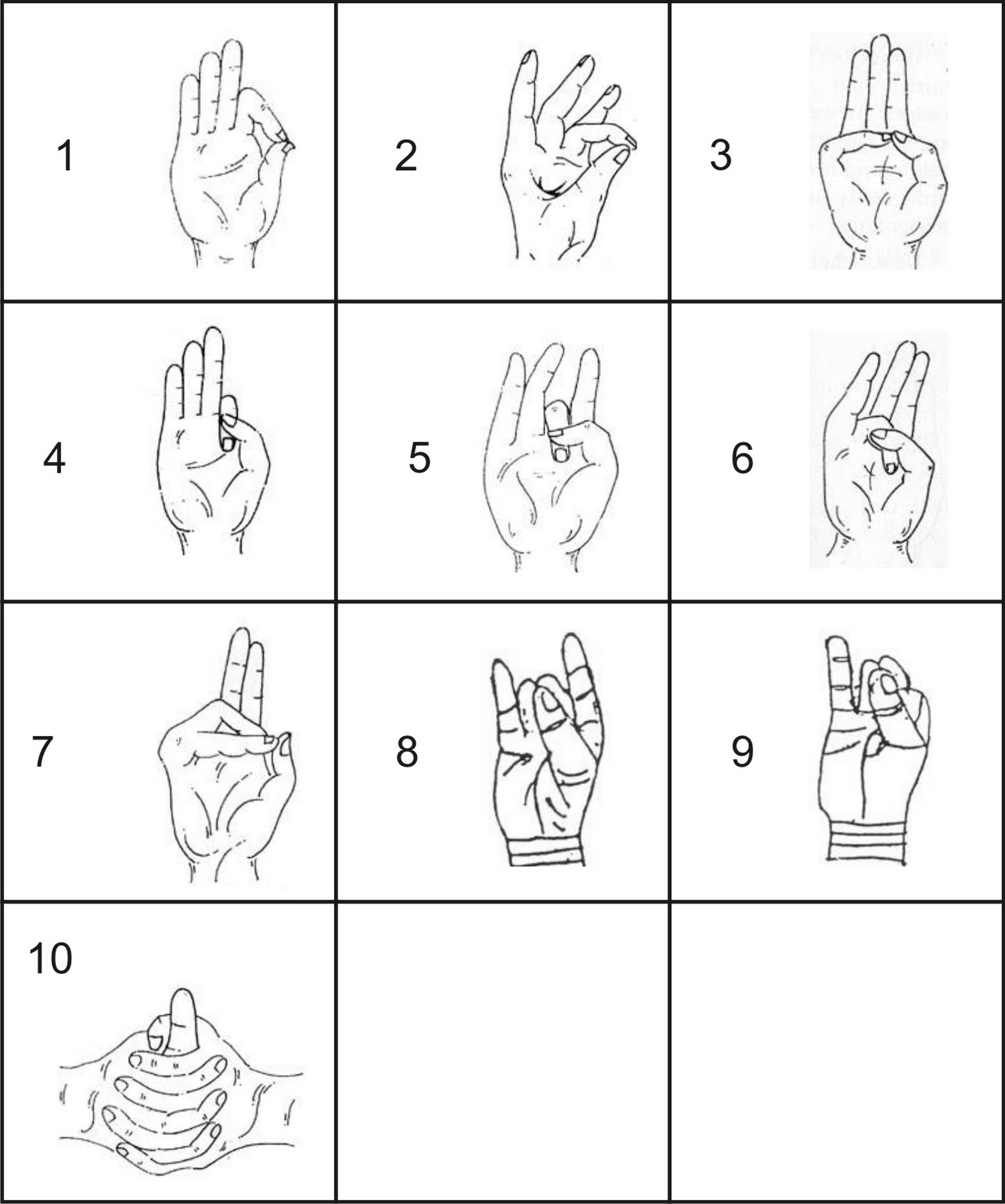 | 1 | 2 | 3 |
|---|---|---|
| 4 | 5 | 6 |
| 7 | 8 | 9 |
| 10 | | |