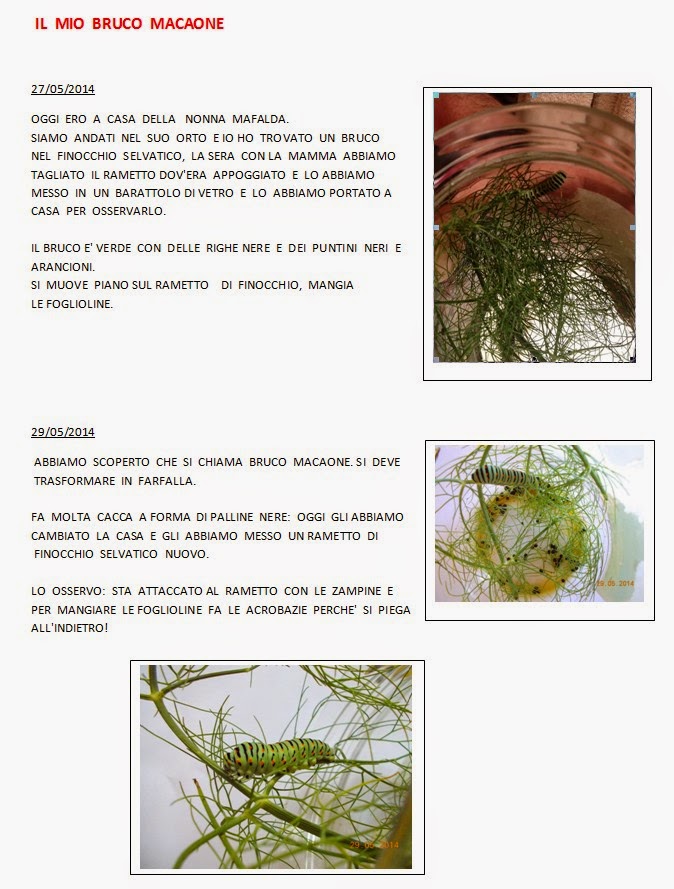 IL MIO BRUCO MACAONE

27/05/2014

OGGI ERO A CASA DELLA NONNA MAFALDA.
SIAMO ANDATI NEL SUO ORTO E IO HO TROVATO UN BRUCO NEL FINOCCHIO SELVATICO, LA SERA CON LA MAMMA ABBIAMO TAGLIATO IL RAMETTO DOV'ERA APPOGGIATO E LO ABBIAMO MESSO IN UN BARATTOLO DI VETRO E LO ABBIAMO PORTATO A CASA PER OSSERVARLO.

IL BRUCO E' VERDE CON DELLE RIGHE NERE E DEI PUNTINI NERI E ARANCIONI.
SI MUOVE PIANO SUL RAMETTO DI FINOCCHIO, MANGIA LE FOGLIOLINE.

29/05/2014

ABBIAMO SCOPERTO CHE SI CHIAMA BRUCO MACAONE. SI DEVE TRASFORMARE IN FARFALLA.

FA MOLTA CACCA A FORMA DI PALLINE NERE: OGGI GLI ABBIAMO CAMBIATO LA CASA E GLI ABBIAMO MESSO UN RAMETTO DI FINOCCHIO SELVATICO NUOVO.

LO OSSERVO: STA ATTACCATO AL RAMETTO CON LE ZAMPINE E PER MANGIARE LE FOGLIOLINE FA LE ACROBAZIE PERCHE' SI PIEGA ALL'INDIETRO!

29.05.2014

29.05.2014