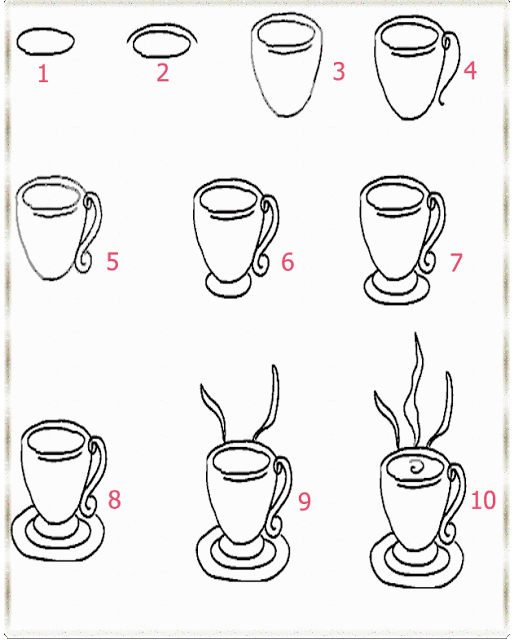 1
2
3
4
5
6
7
8
9
10