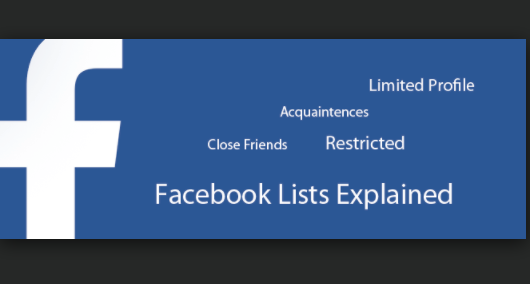 Limited Profile

Acquaintences

Close Friends

Restricted

Facebook Lists Explained