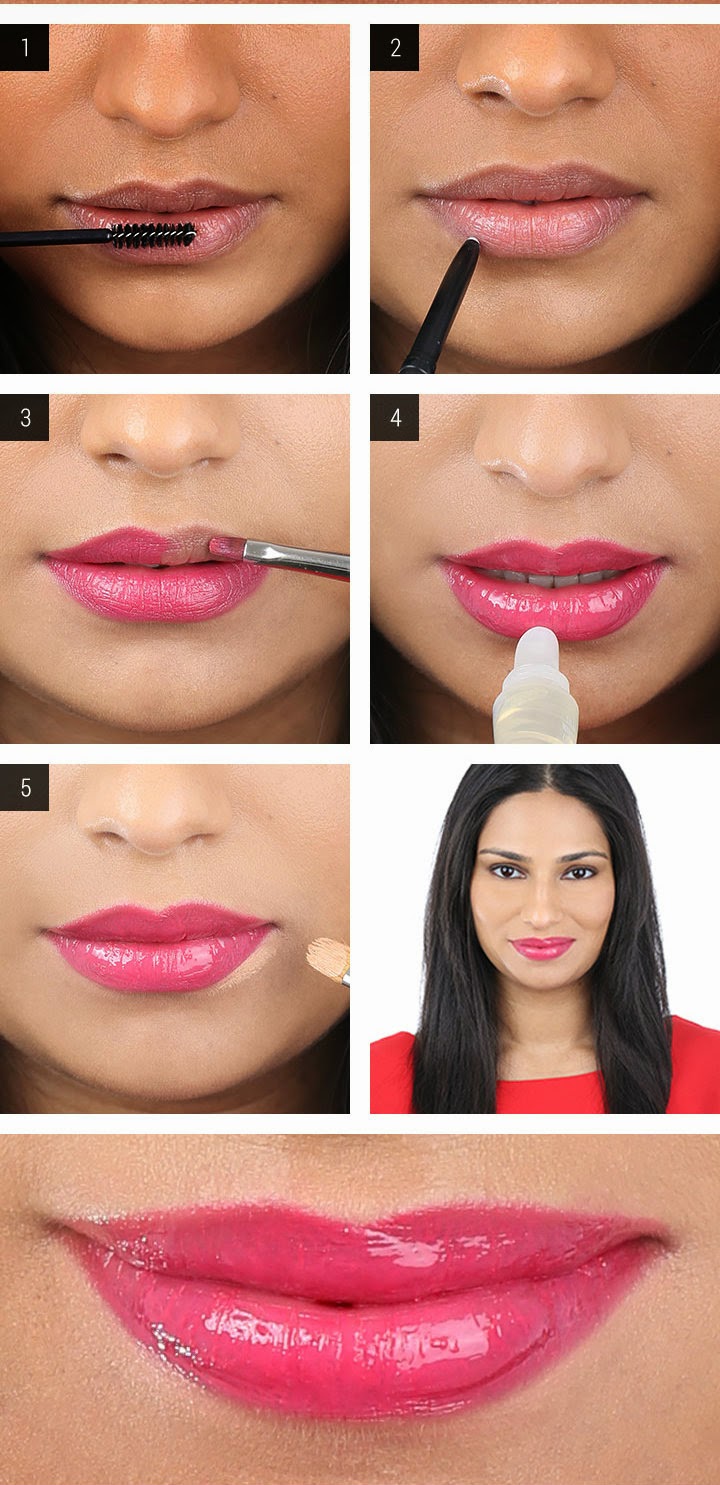 1

2

3

4

5