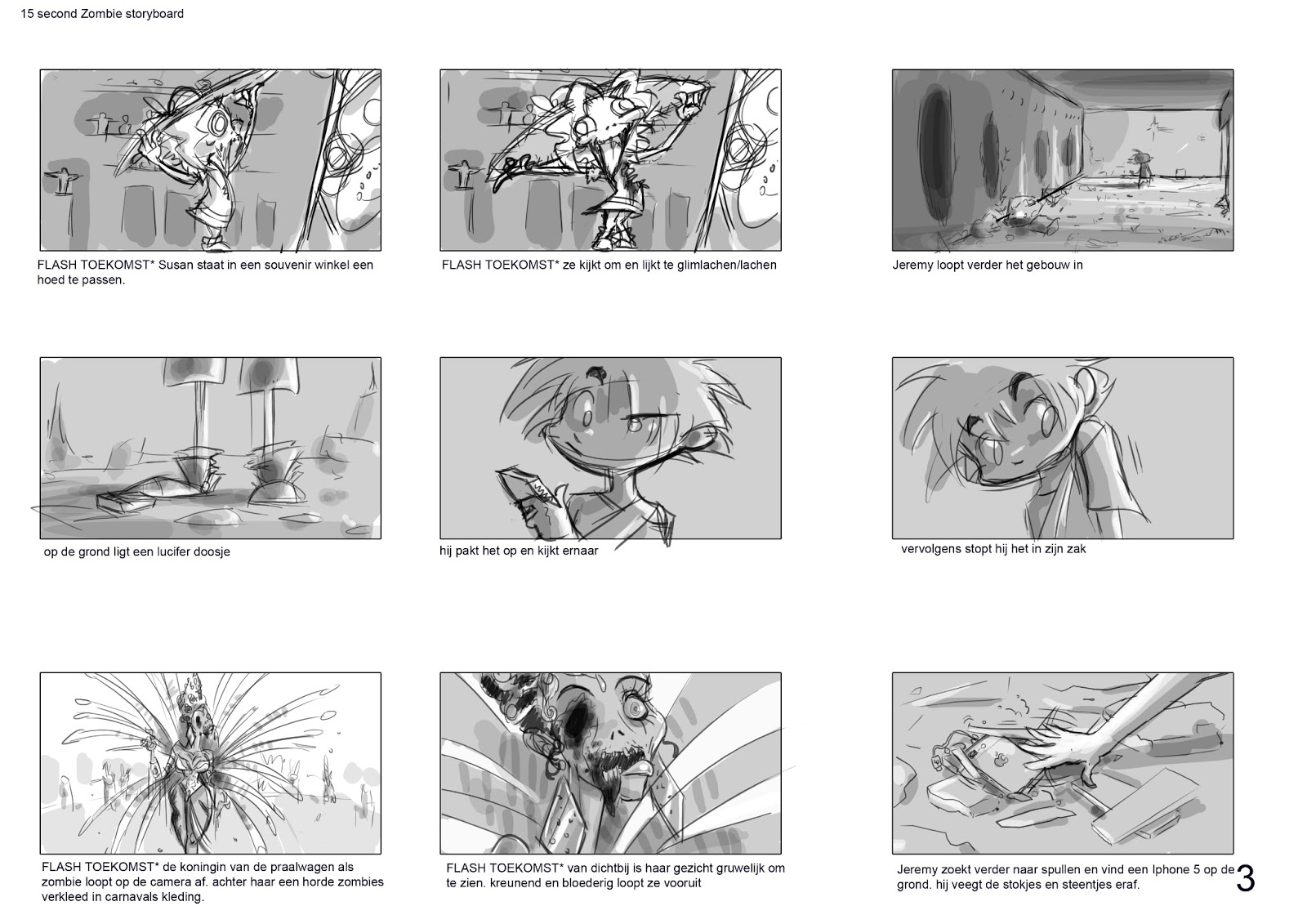 15 second Zombie storyboard

FLASH TOEKOMST* Susan staat in een souvenir winkel een hoed te passen.

FLASH TOEKOMST* ze kijkt om en lijkt te glimlachen/lachen

Jeremy loopt verder het gebouw in

op de grond ligt een lucifer doosje

hij pakt het op en kijkt ernaar

vervolgens stopt hij het in zijn zak

FLASH TOEKOMST* de koningin van de praalwagen als zombie loopt op de camera af. achter haar een horde zombies verkleed in carnavals kleding.

FLASH TOEKOMST* van dichtbij is haar gezicht gruwelijk om te zien. kreunend en bloederig loopt ze vooruit

Jeremy zoekt verder naar spullen en vind een Iphone 5 op de grond. hij veegt de stokjes en steentjes eraf.

3