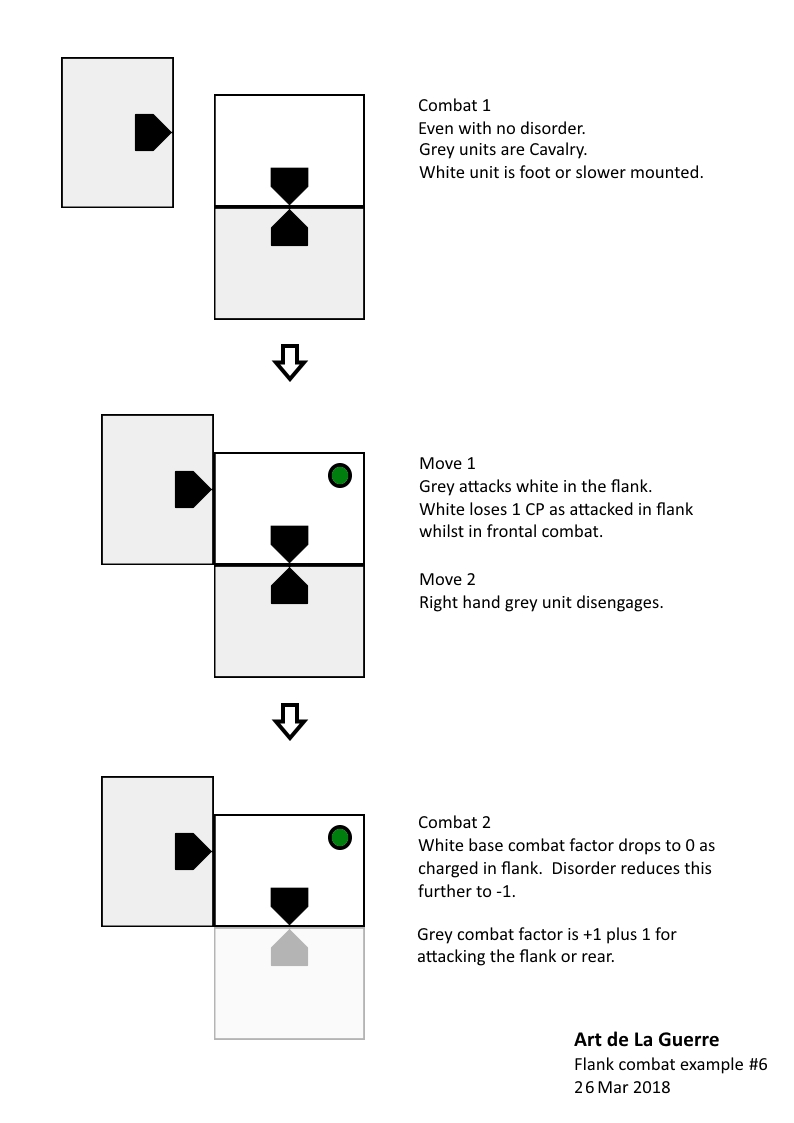 Combat 1
Even with no disorder.
Grey units are Cavalry.
White unit is foot or slower mounted.

Move 1
Grey attacks white in the flank.
White loses 1 CP as attacked in flank whilst in frontal combat.

Move 2
Right hand grey unit disengages.

Combat 2
White base combat factor drops to 0 as charged in flank. Disorder reduces this further to -1.

Grey combat factor is +1 plus 1 for attacking the flank or rear.

Art de La Guerre
Flank combat example #6
26 Mar 2018