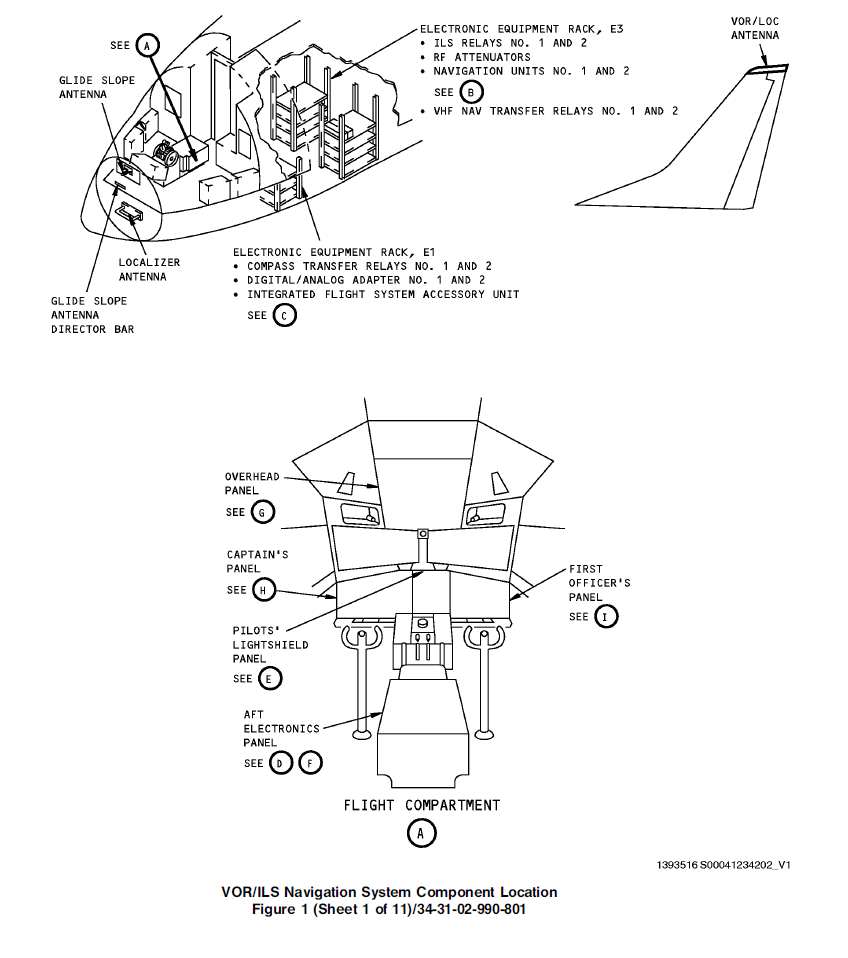 SEE A

GLIDE SLOPE ANTENNA

ELECTRONIC EQUIPMENT RACK, E3
• ILS RELAYS NO. 1 AND 2
• RF ATTENUATORS
• NAVIGATION UNITS NO. 1 AND 2
SEE B
• VHF NAV TRANSFER RELAYS NO. 1 AND 2

VOR/LOC ANTENNA

LOCALIZER ANTENNA

GLIDE SLOPE ANTENNA DIRECTOR BAR

ELECTRONIC EQUIPMENT RACK, E1
• COMPASS TRANSFER RELAYS NO. 1 AND 2
• DIGITAL/ANALOG ADAPTER NO. 1 AND 2
• INTEGRATED FLIGHT SYSTEM ACCESSORY UNIT
SEE C

OVERHEAD PANEL
SEE G

CAPTAIN'S PANEL
SEE H

FIRST OFFICER'S PANEL
SEE I

PILOTS' LIGHTSHIELD PANEL
SEE E

AFT ELECTRONICS PANEL
SEE D F

FLIGHT COMPARTMENT
A

1393516 S00041234202_V1

VOR/ILS Navigation System Component Location
Figure 1 (Sheet 1 of 11)/34-31-02-990-801