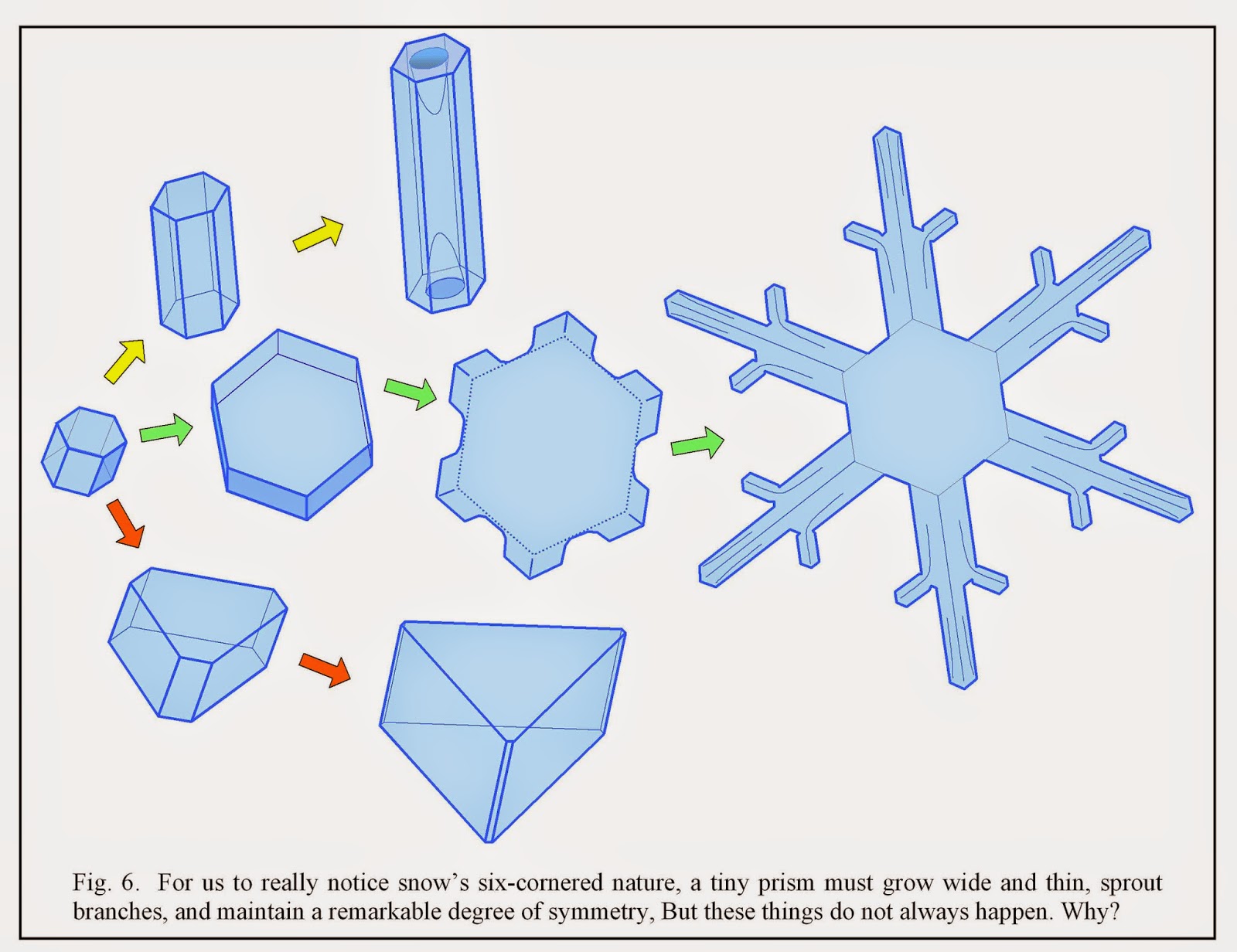 Fig. 6. For us to really notice snow's six-cornered nature, a tiny prism must grow wide and thin, sprout branches, and maintain a remarkable degree of symmetry, But these things do not always happen. Why?