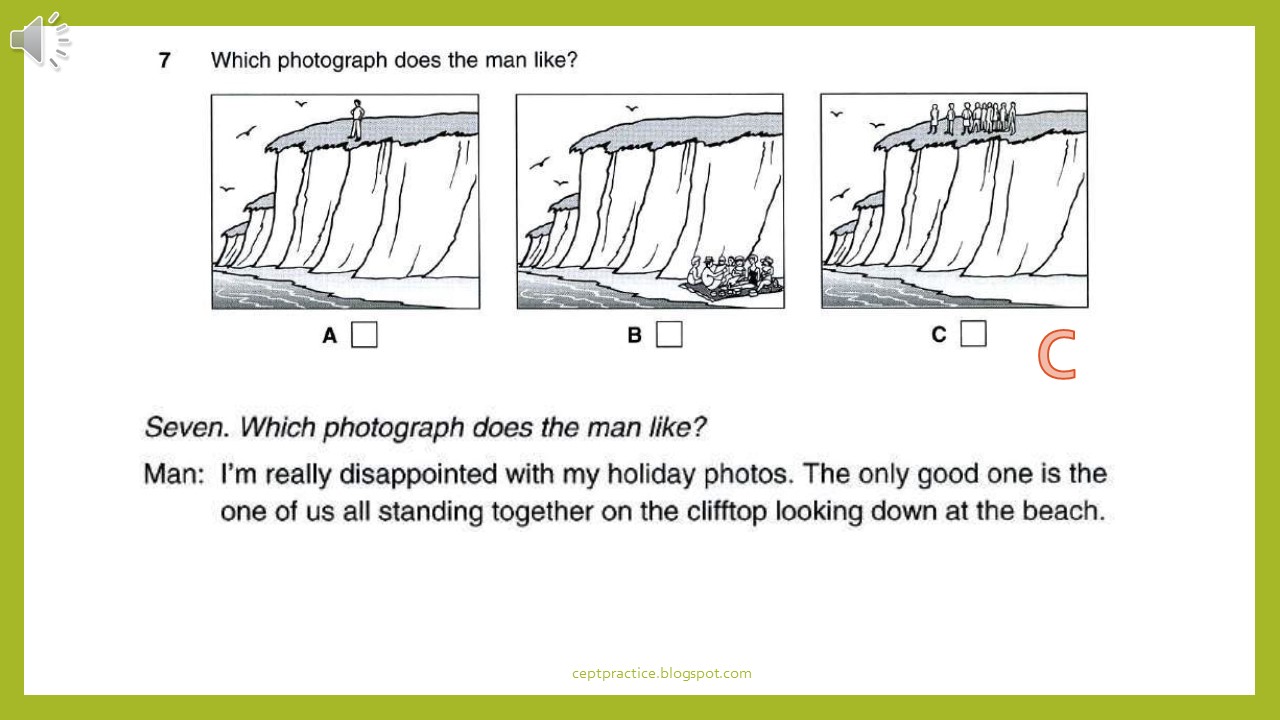 7 Which photograph does the man like?

A

B

C

C

Seven. Which photograph does the man like?

Man: I'm really disappointed with my holiday photos. The only good one is the one of us all standing together on the clifftop looking down at the beach.

ceptpractice.blogspot.com