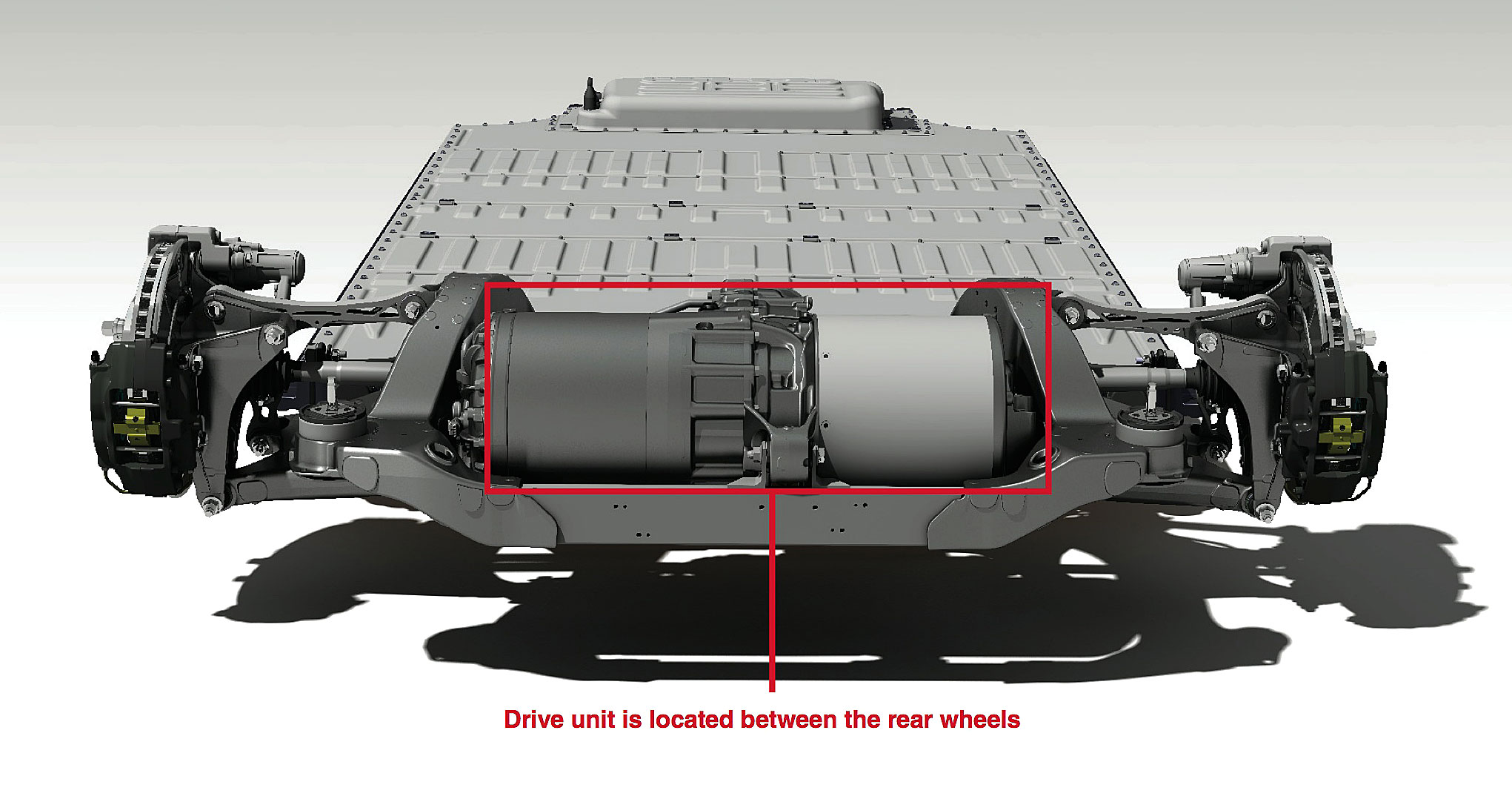 Drive unit is located between the rear wheels