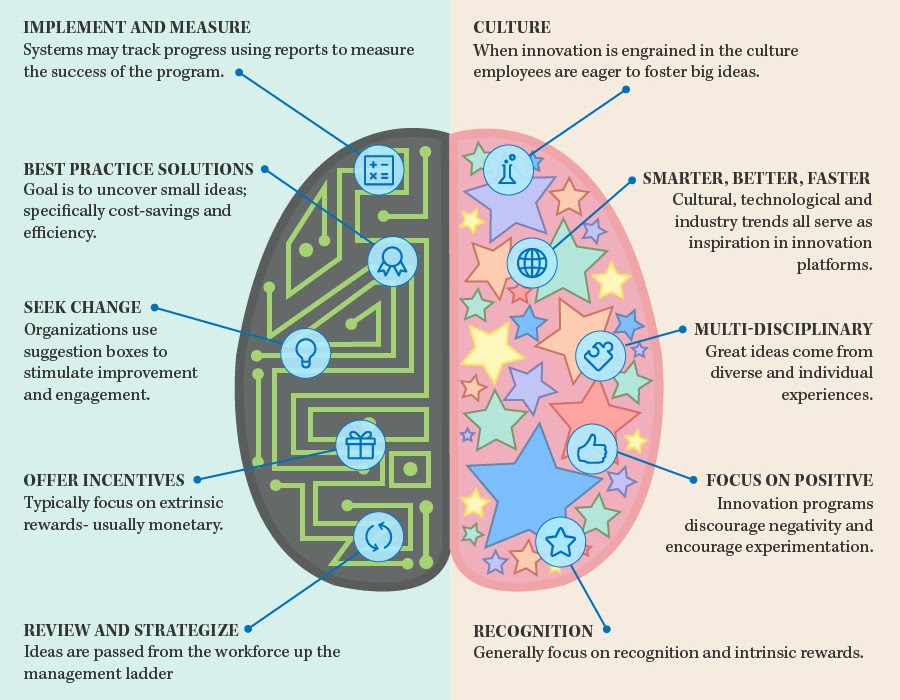 IMPLEMENT AND MEASURE
Systems may track progress using reports to measure the success of the program.

BEST PRACTICE SOLUTIONS
Goal is to uncover small ideas; specifically cost-savings and efficiency.

SEEK CHANGE
Organizations use suggestion boxes to stimulate improvement and engagement.

OFFER INCENTIVES
Typically focus on extrinsic rewards- usually monetary.

REVIEW AND STRATEGIZE
Ideas are passed from the workforce up the management ladder

CULTURE
When innovation is engrained in the culture employees are eager to foster big ideas.

SMARTER, BETTER, FASTER
Cultural, technological and industry trends all serve as inspiration in innovation platforms.

MULTI-DISCIPLINARY
Great ideas come from diverse and individual experiences.

FOCUS ON POSITIVE
Innovation programs discourage negativity and encourage experimentation.

RECOGNITION
Generally focus on recognition and intrinsic rewards.