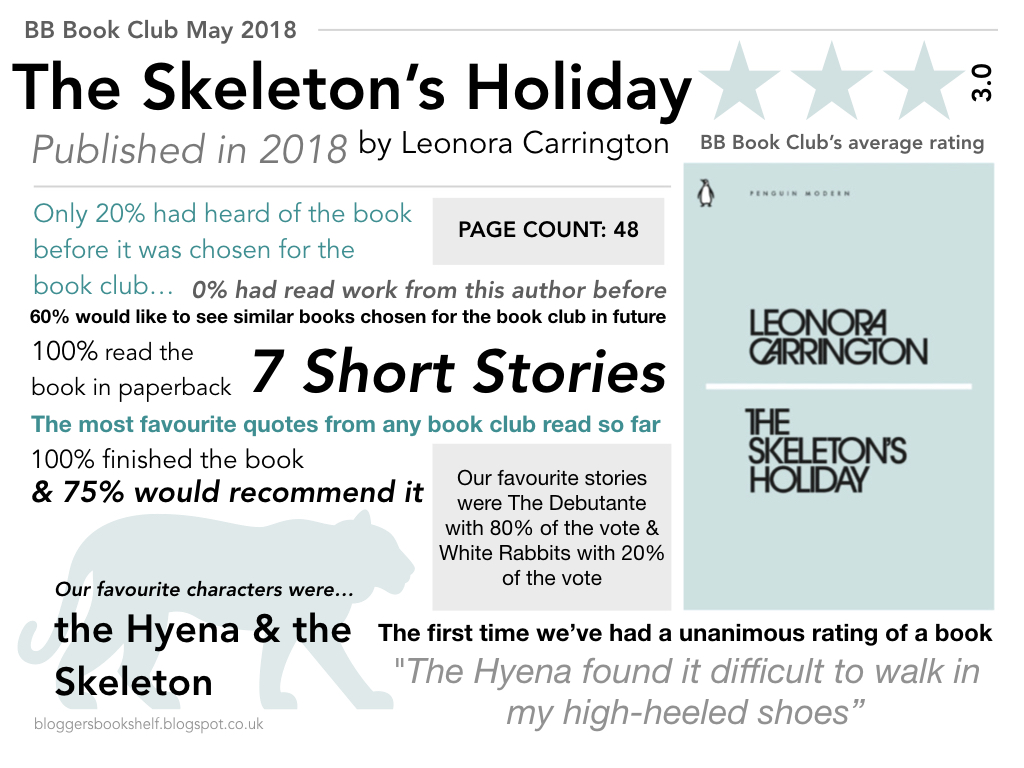 BB Book Club May 2018

The Skeleton's Holiday

3.0

Published in 2018 by Leonora Carrington

BB Book Club's average rating

Only 20% had heard of the book before it was chosen for the book club…

PAGE COUNT: 48

0% had read work from this author before

60% would like to see similar books chosen for the book club in future

100% read the book in paperback

7 Short Stories

The most favourite quotes from any book club read so far

100% finished the book
& 75% would recommend it

Our favourite stories were The Debutante with 80% of the vote & White Rabbits with 20% of the vote

PENGUIN MODERN

LEONORA CARRINGTON

THE SKELETON'S HOLIDAY

Our favourite characters were…

the Hyena & the Skeleton

The first time we've had a unanimous rating of a book

"The Hyena found it difficult to walk in my high-heeled shoes"

bloggersbookshelf.blogspot.co.uk