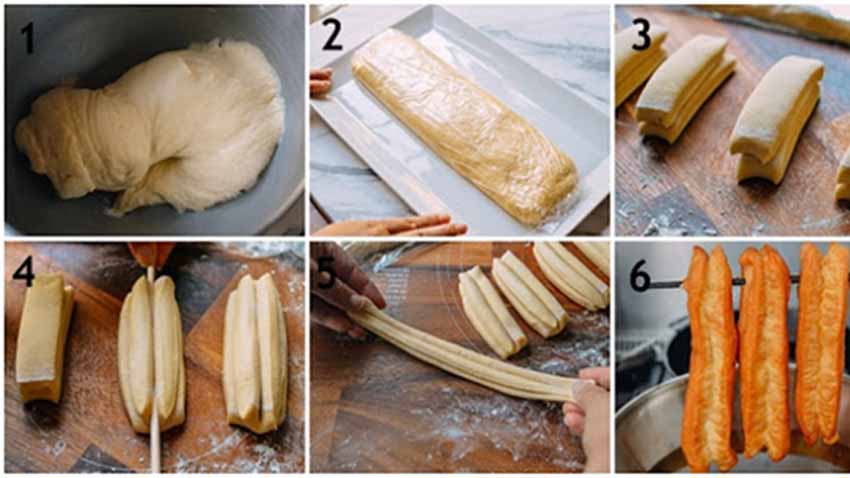 1
2
3
4
5
6