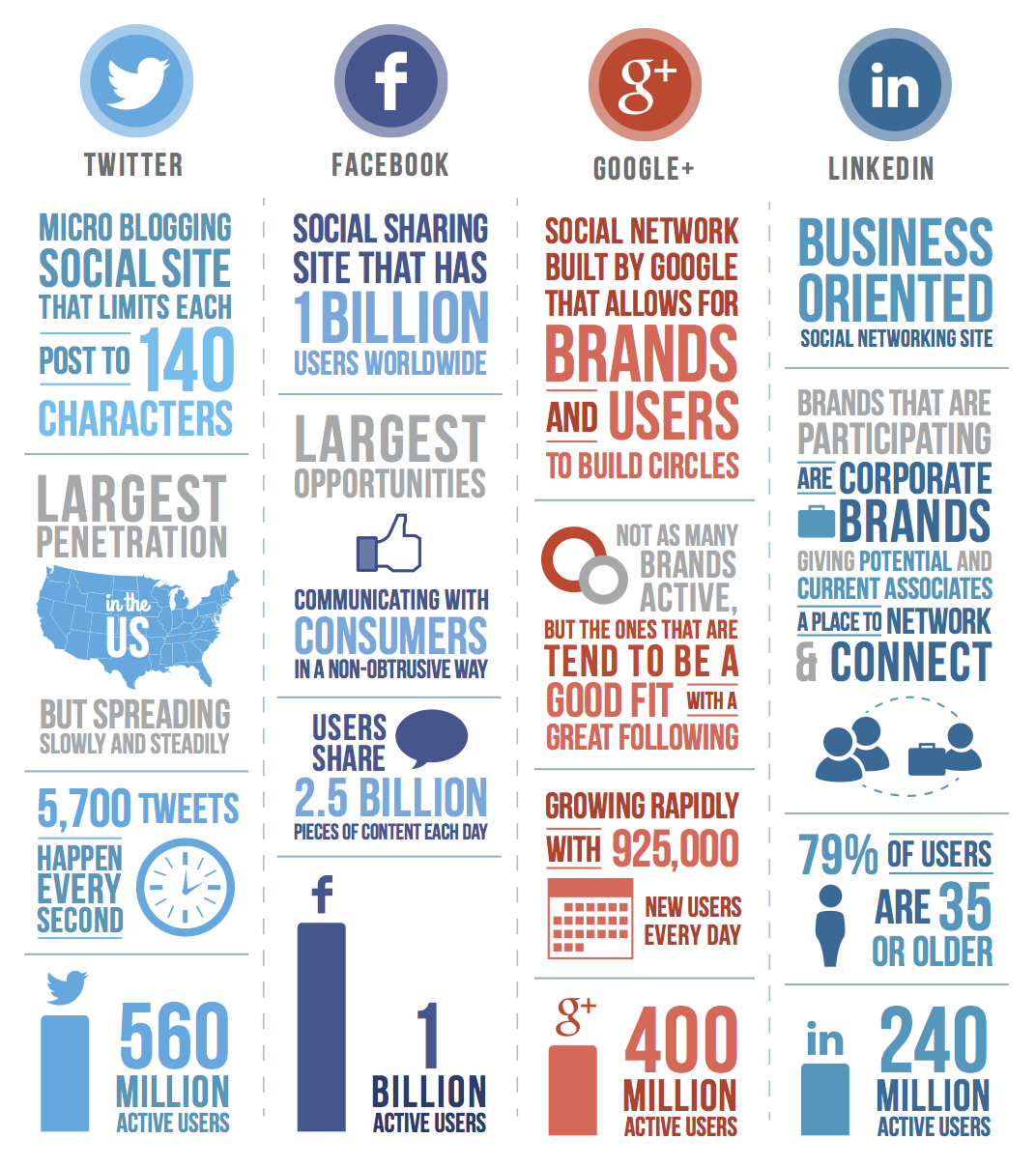 TWITTER

MICRO BLOGGING SOCIAL SITE THAT LIMITS EACH POST TO 140 CHARACTERS

LARGEST PENETRATION

in the US

BUT SPREADING SLOWLY AND STEADILY

5,700 TWEETS HAPPEN EVERY SECOND

560 MILLION ACTIVE USERS

FACEBOOK

SOCIAL SHARING SITE THAT HAS 1 BILLION USERS WORLDWIDE

LARGEST OPPORTUNITIES

COMMUNICATING WITH CONSUMERS IN A NON-OBTRUSIVE WAY

USERS SHARE 2.5 BILLION PIECES OF CONTENT EACH DAY

f

1 BILLION ACTIVE USERS

GOOGLE+

SOCIAL NETWORK BUILT BY GOOGLE THAT ALLOWS FOR BRANDS AND USERS TO BUILD CIRCLES

NOT AS MANY BRANDS ACTIVE, BUT THE ONES THAT ARE TEND TO BE A GOOD FIT WITH A GREAT FOLLOWING

GROWING RAPIDLY WITH 925,000 NEW USERS EVERY DAY

g+

400 MILLION ACTIVE USERS

LINKEDIN

BUSINESS ORIENTED SOCIAL NETWORKING SITE

BRANDS THAT ARE PARTICIPATING ARE CORPORATE BRANDS GIVING POTENTIAL AND CURRENT ASSOCIATES A PLACE TO NETWORK & CONNECT

79% OF USERS ARE 35 OR OLDER

in

240 MILLION ACTIVE USERS